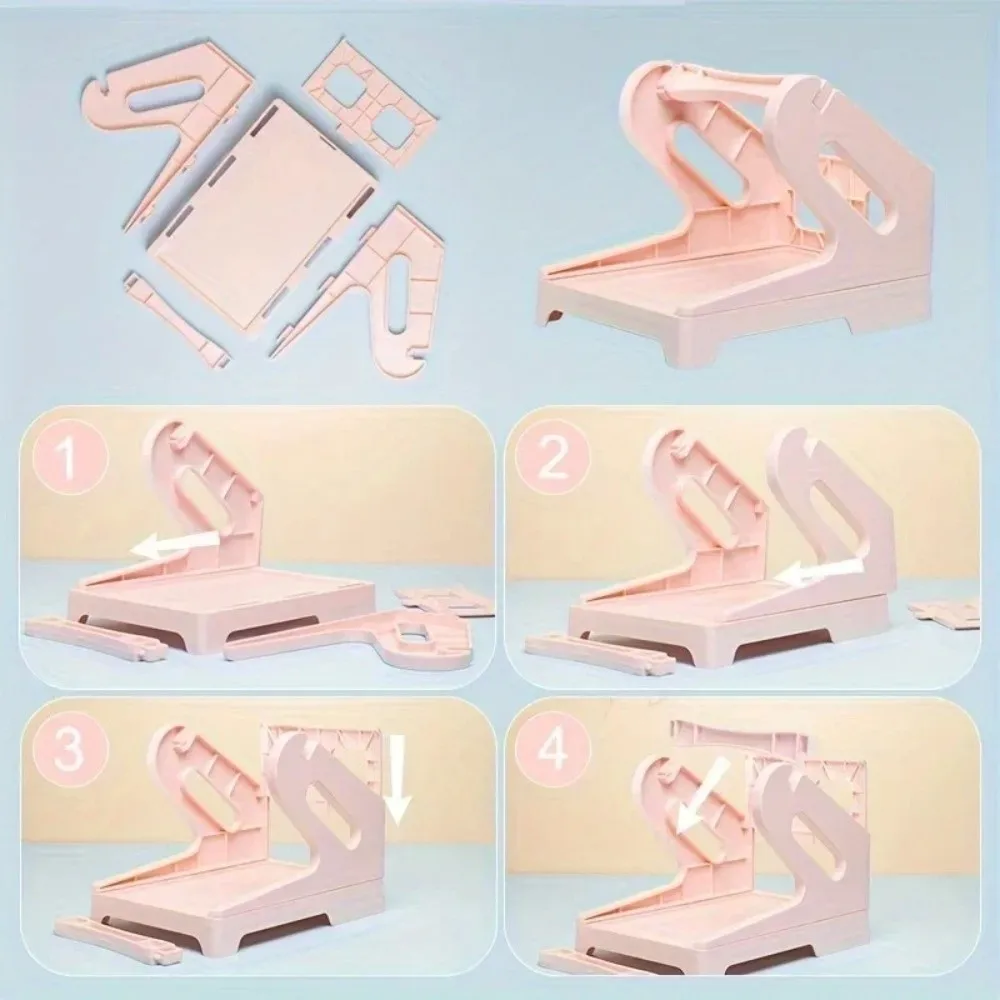 1

2

3

4