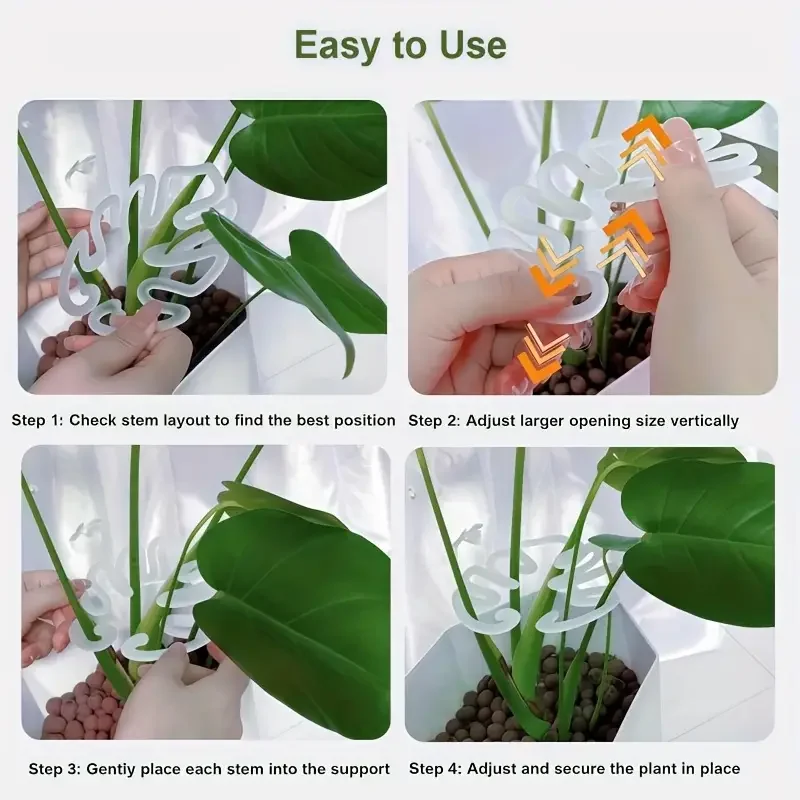 Easy to Use

Step 1: Check stem layout to find the best position

Step 2: Adjust larger opening size vertically

Step 3: Gentiy place each stem into the support

Step 4: Adjust and secure the plant in place