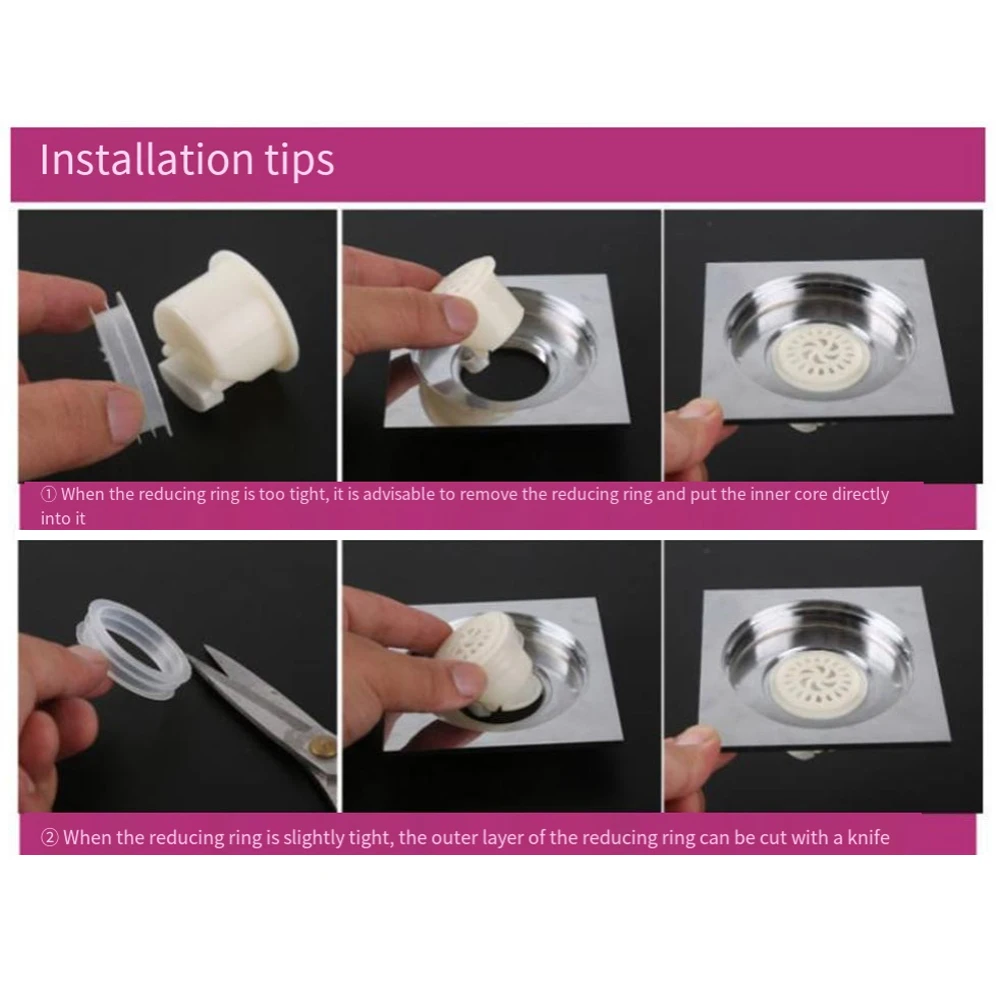 Installation tips

① When the reducing ring is too tight, it is advisable to remove the reducing ring and put the inner core directly into it

② When the reducing ring is slightly tight, the outer layer of the reducing ring can be cut with a knife