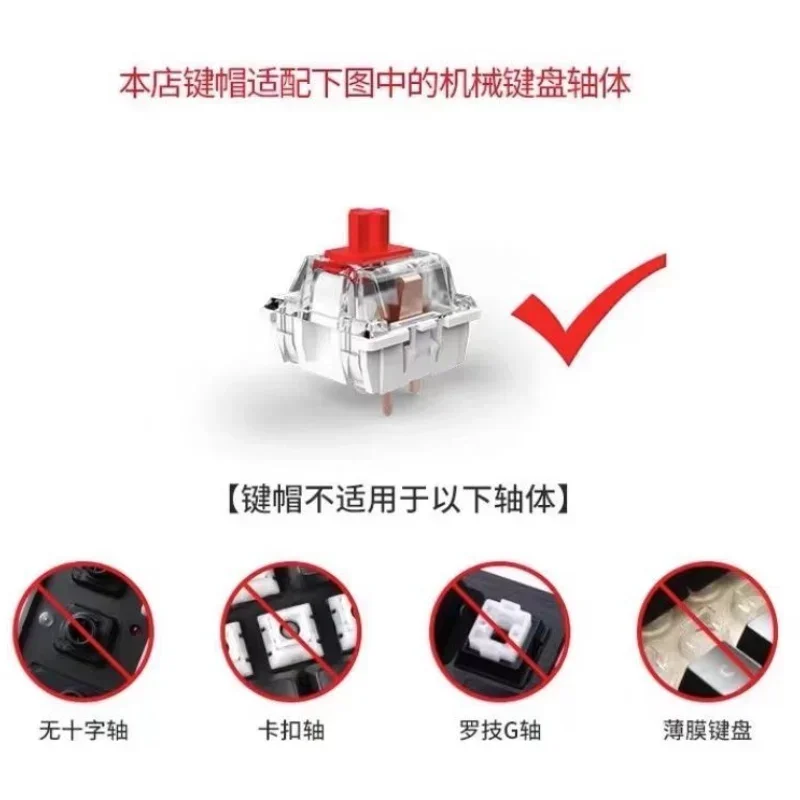 本店键帽适配下图中的机械键盘轴体

【键帽不适用于以下轴体】

无十字轴

卡扣轴

罗技G轴

薄膜键盘