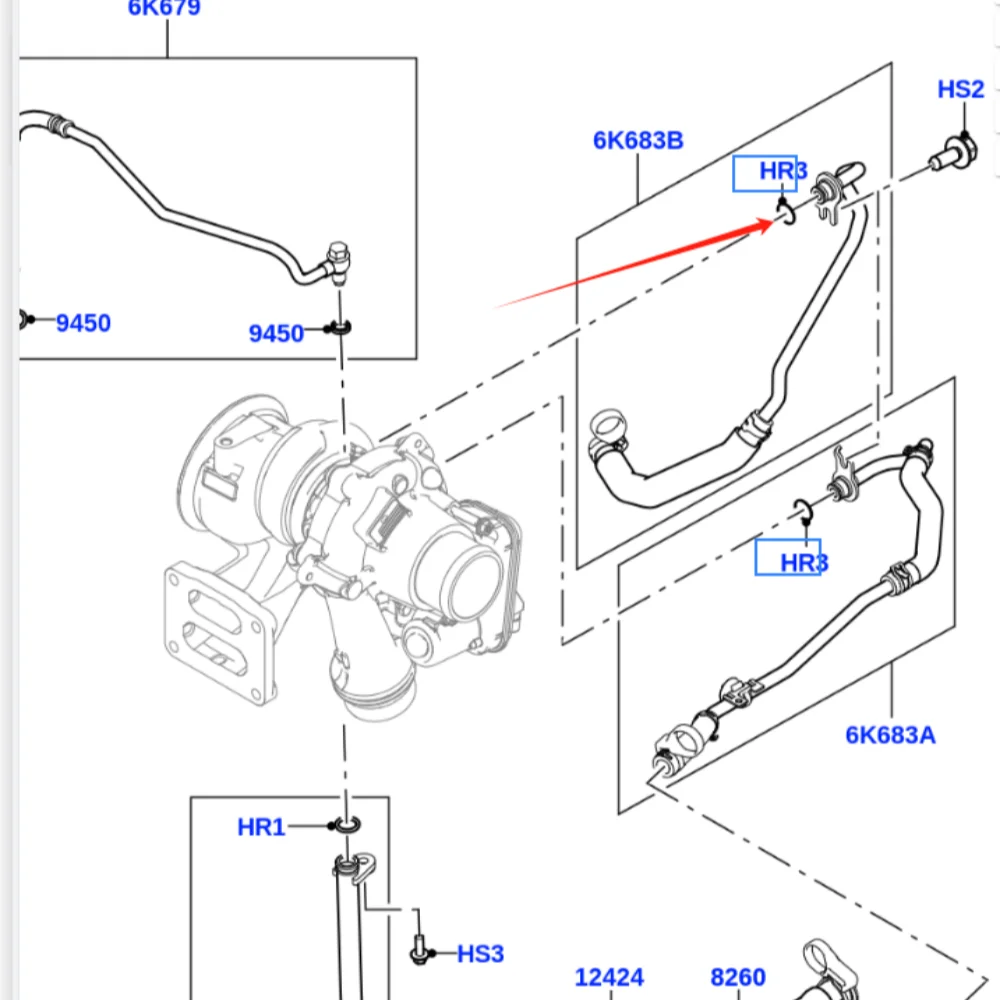 6K679

HS2

6K683B

HR3

9450

9450

HR3

6K683A

HR1

HS3

12424

8260