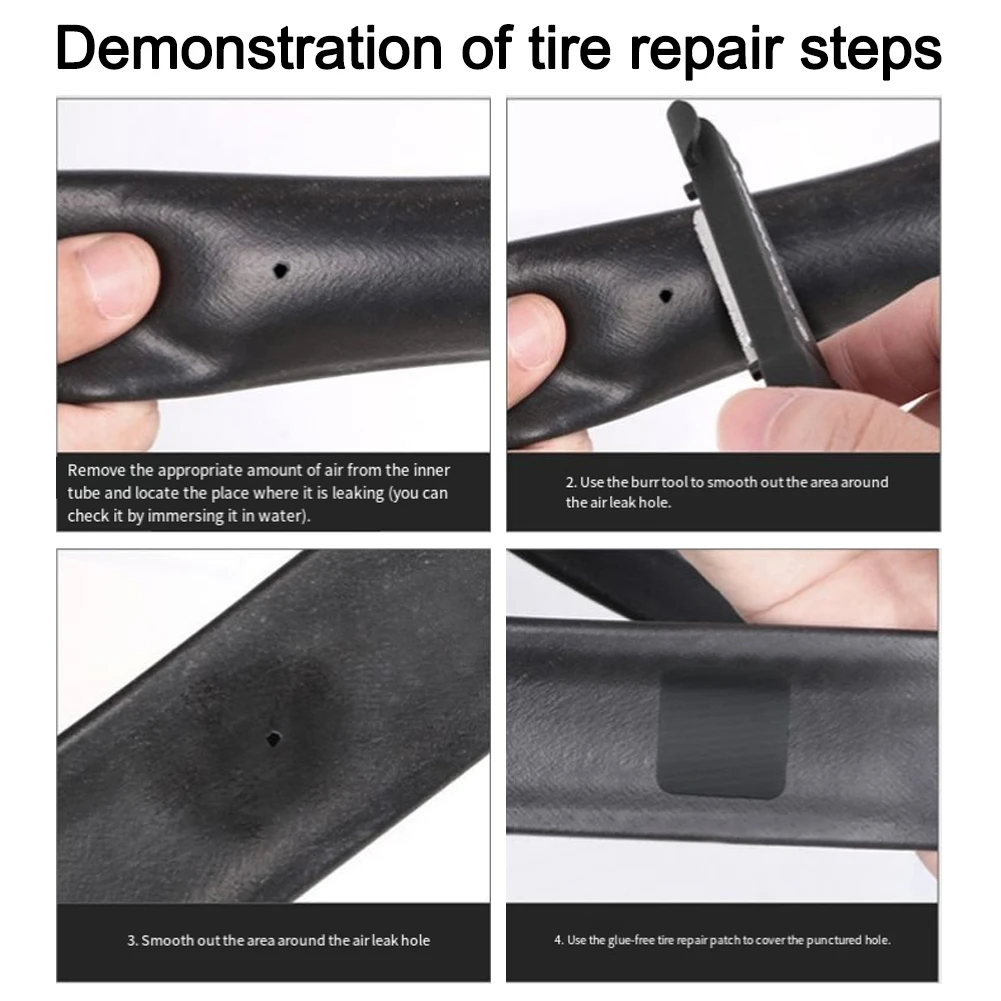 Demonstration of tire repair steps

Remove the appropriate amount of air from the inner tube and locate the place where it is leaking (you can check it by immersing it in water).

2. Use the burr tool to smooth out the area around the air leak hole.

3. Smooth out the area around the air leak hole

4. Use the glue-free tire repair patch to cover the punctured hole.