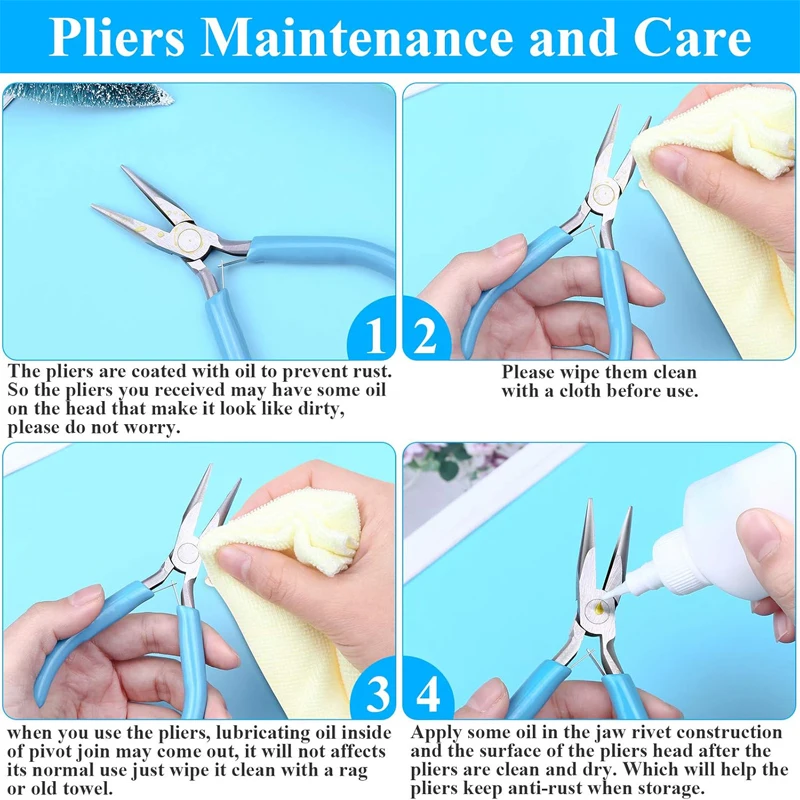 Pliers Maintenance and Care

1

The pliers are coated with oil to prevent rust. So the pliers you received may have some oil on the head that make it look like dirty, please do not worry.

2

Please wipe them clean with a cloth before use.

3

when you use the pliers, lubricating oil inside of pivot join may come out, it will not affects its normal use just wipe it clean with a rag or old towel.

4

Apply some oil in the jaw rivet construction and the surface of the pliers head after the pliers are clean and dry. Which will help the pliers keep anti-rust when storage.