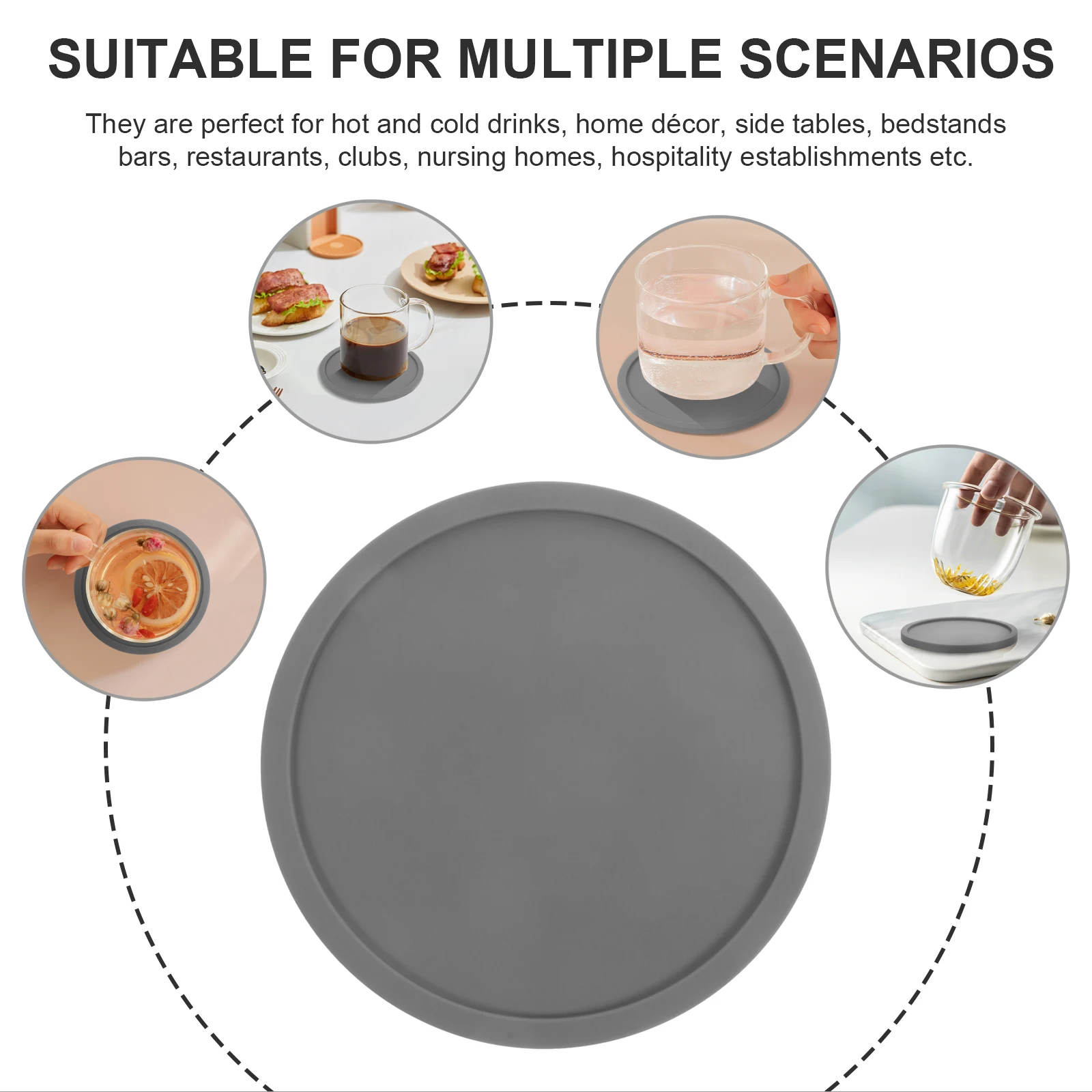 SUITABLE FOR MULTIPLE SCENARIOS

They are perfect for hot and cold drinks, home décor, side tables, bedstands bars, restaurants, clubs, nursing homes, hospitality establishments etc.