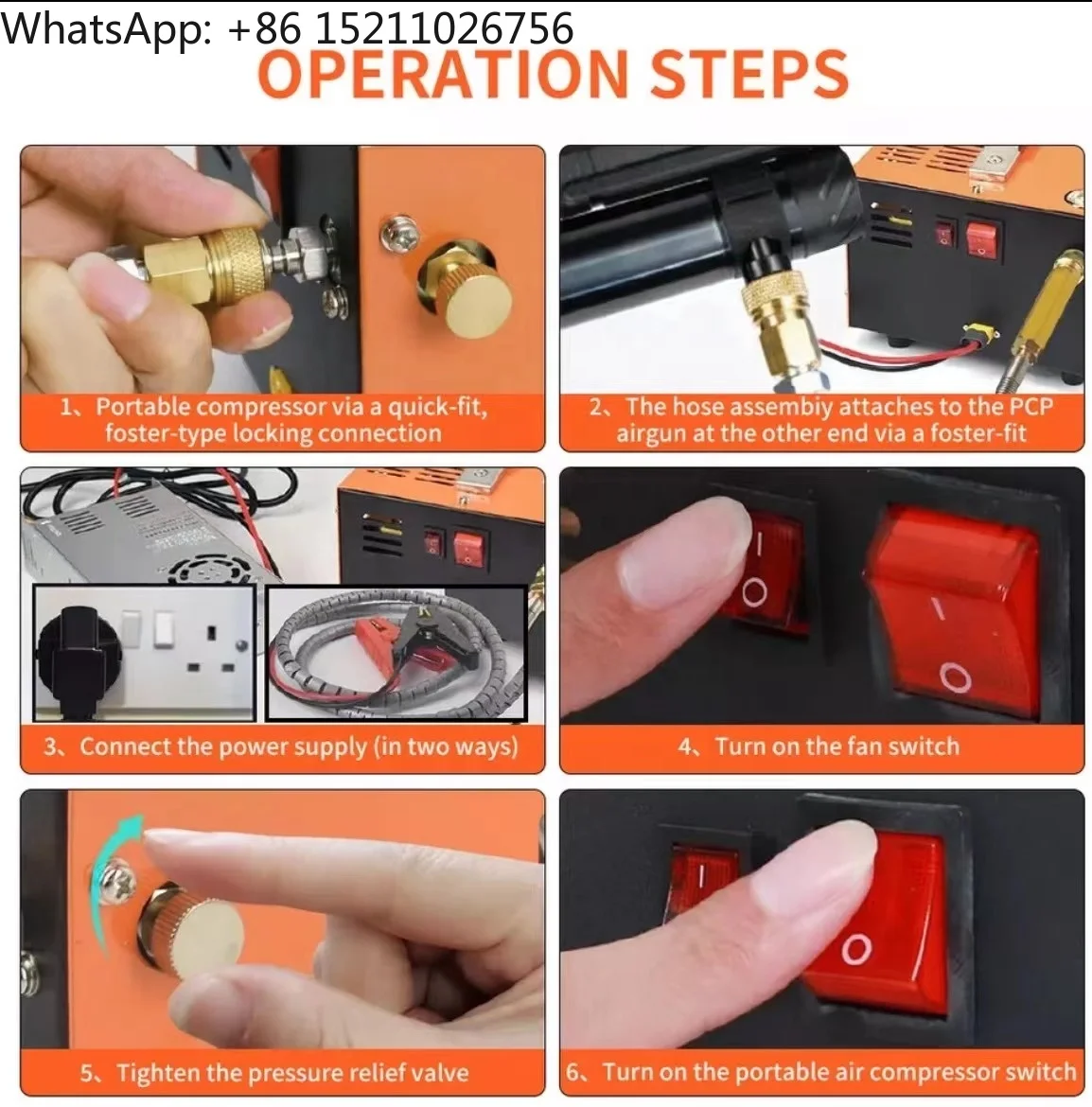 WhatsApp: +86 15211026756

OPERATION STEPS

1、Portable compressor via a quick-fit, foster-type locking connection

2、The hose assembiy attaches to the PCP airgun at the other end via a foster-fit

3、Connect the power supply (in two ways)

4、Turn on the fan switch

5、Tighten the pressure relief valve

6、Turn on the portable air compressor switch