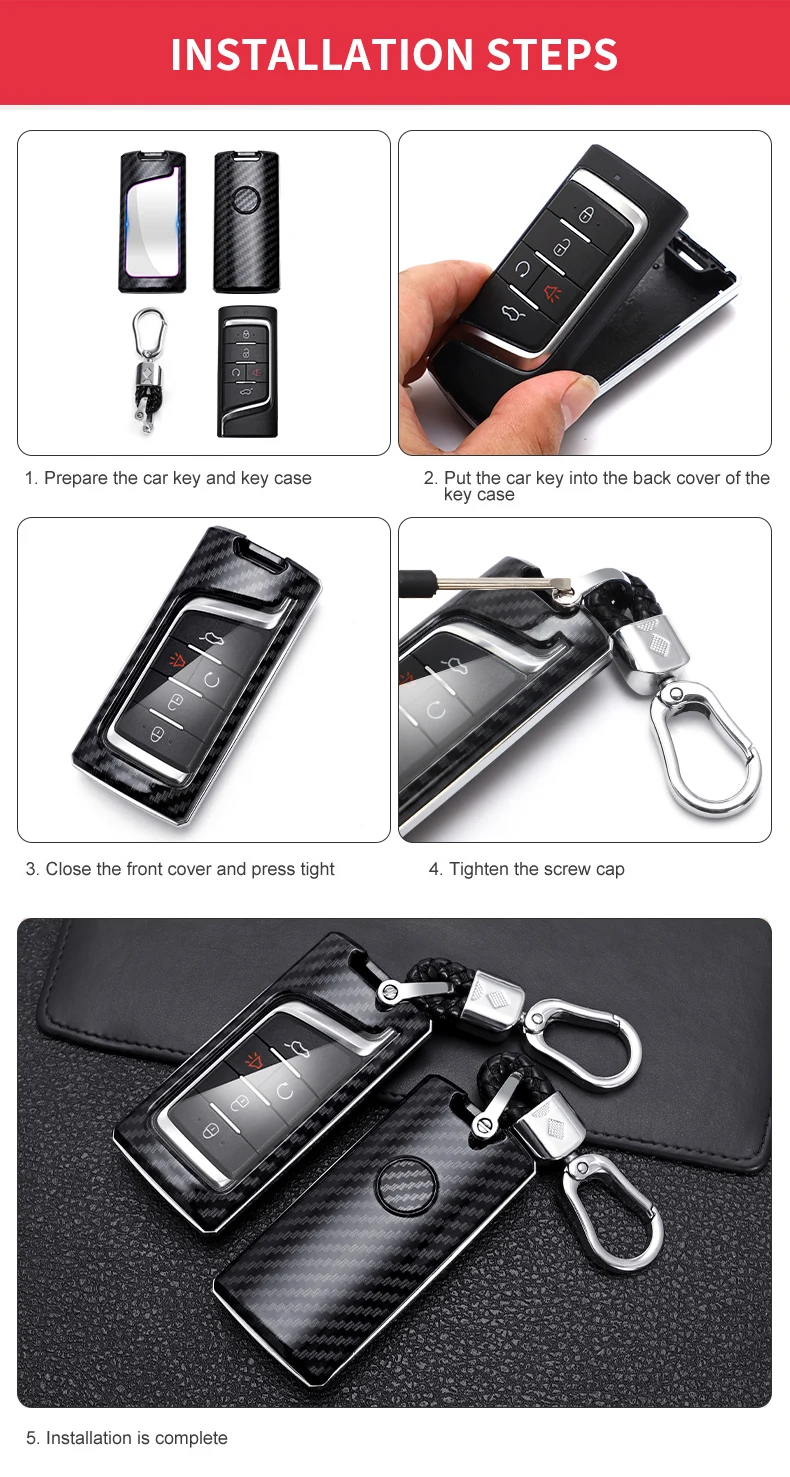 INSTALLATION STEPS

1. Prepare the car key and key case

2. Put the car key into the back cover of the key case

3. Close the front cover and press tight

4. Tighten the screw cap

5. Installation is complete