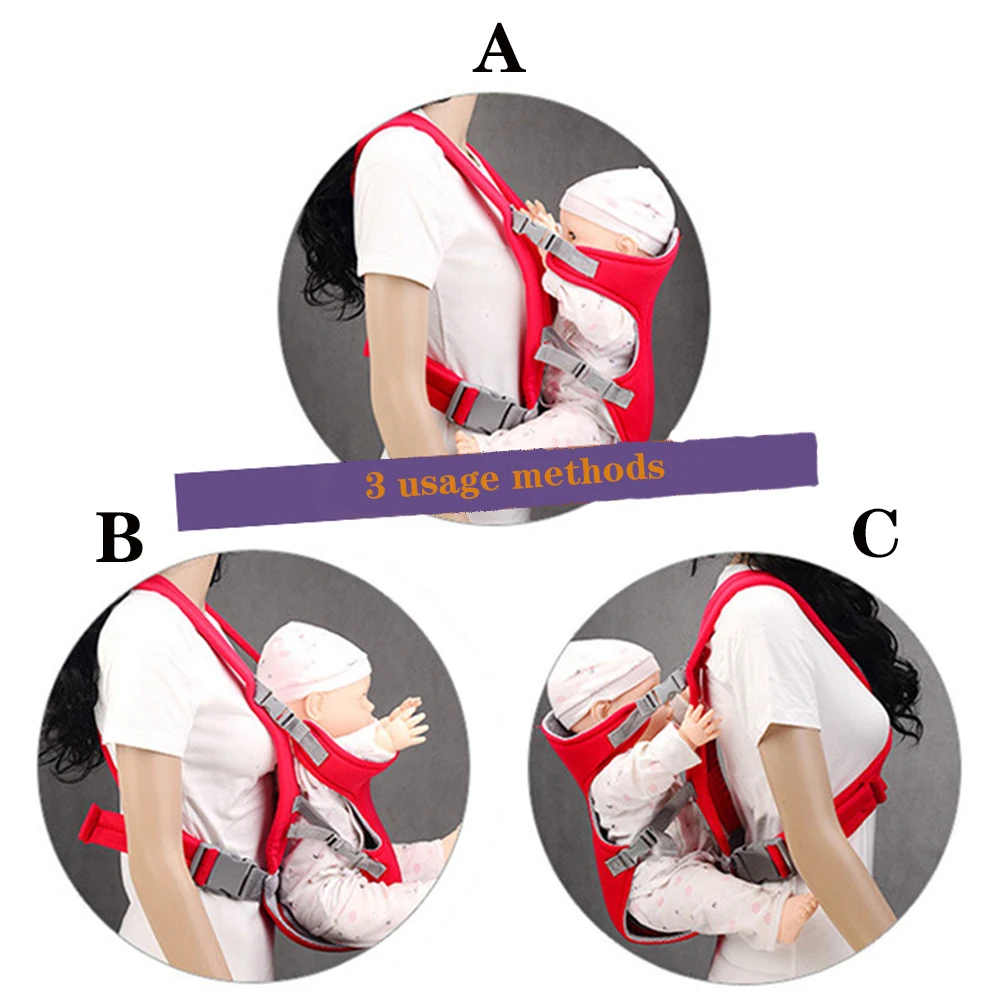 A

3 usage methods

B

C