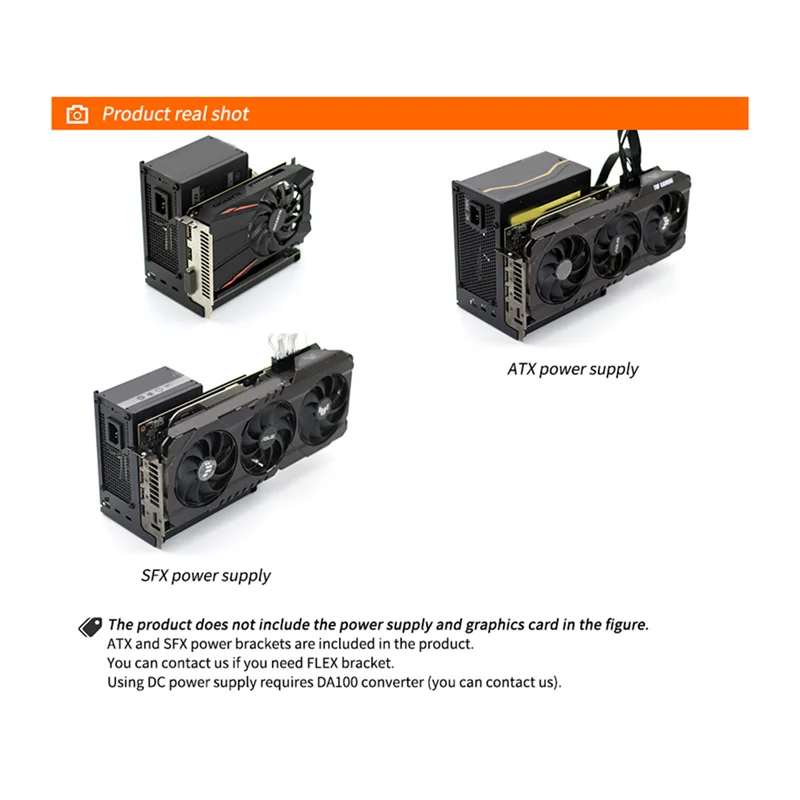 Product real shot

ATX power supply

SFX power supply

The product does not include the power supply and graphics card in the figure.
ATX and SFX power brackets are included in the product.
You can contact us if you need FLEX bracket.
Using DC power supply requires DA100 converter (you can contact us).