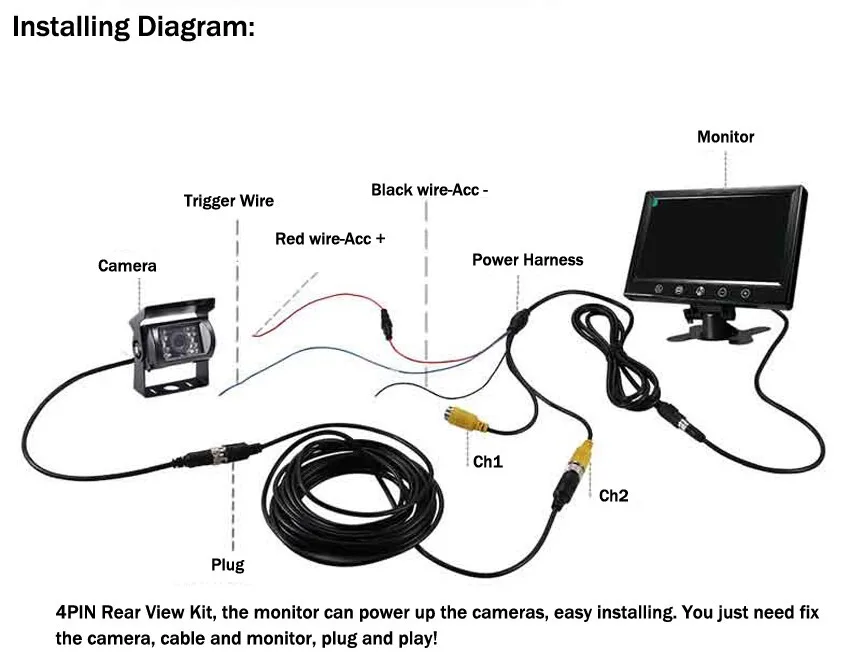 Installing Diagram:

Monitor

Black wire-Acc -

Trigger Wire

Red wire-Acc +

Power Harness

Camera

Ch1

Ch2

Plug

4PIN Rear View Kit, the monitor can power up the cameras, easy installing. You just need fix the camera, cable and monitor, plug and play!