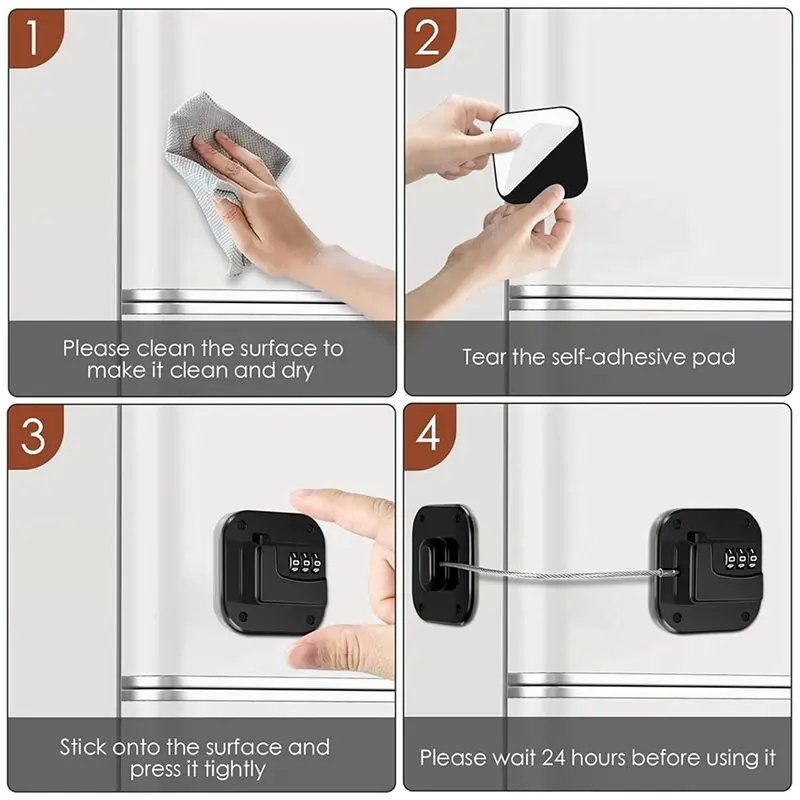 1

Please clean the surface to make it clean and dry

2

Tear the self-adhesive pad

3

Stick onto the surface and press it tightly

4

Please wait 24 hours before using it