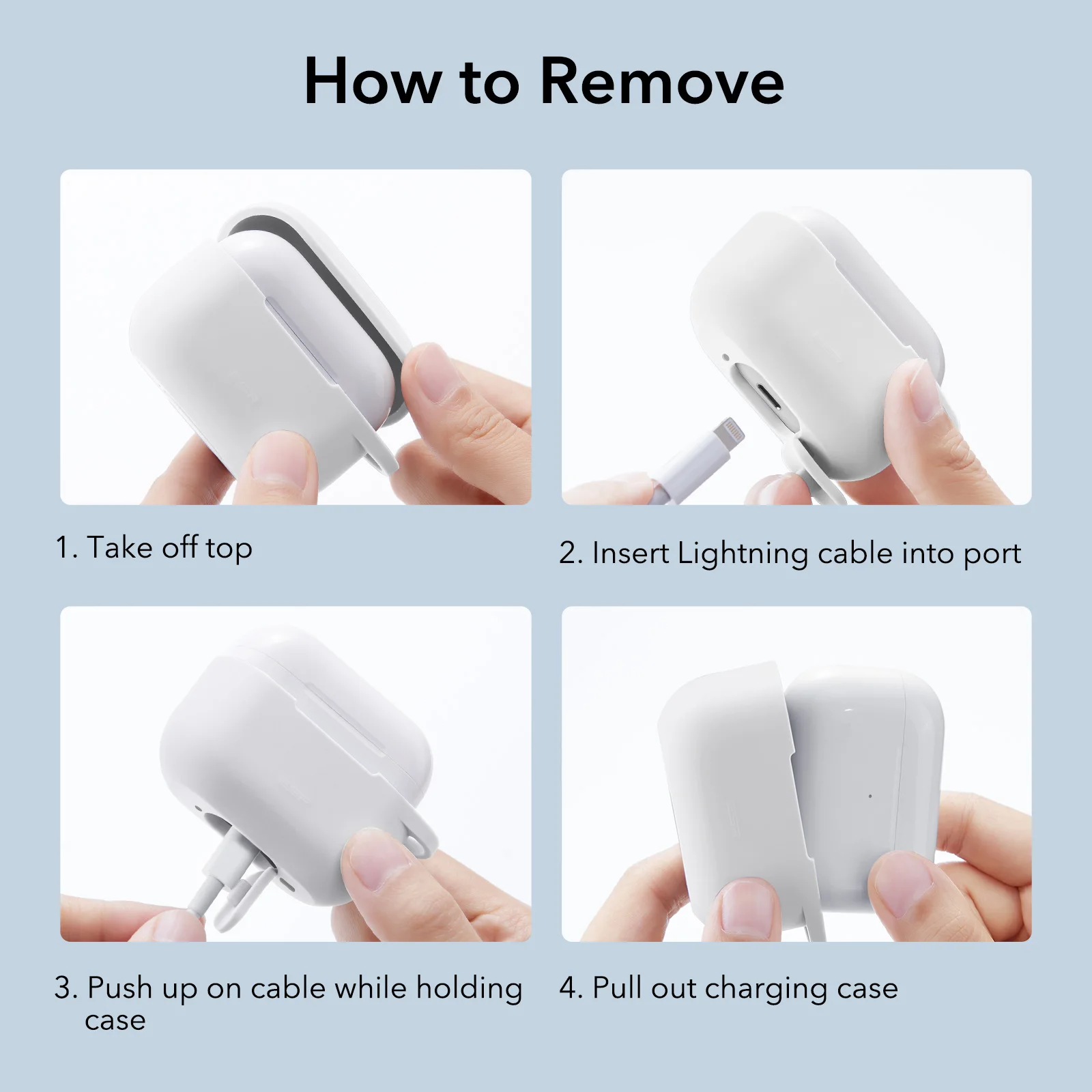 How to Remove

1. Take off top

2. Insert Lightning cable into port

3. Push up on cable while holding case

4. Pull out charging case