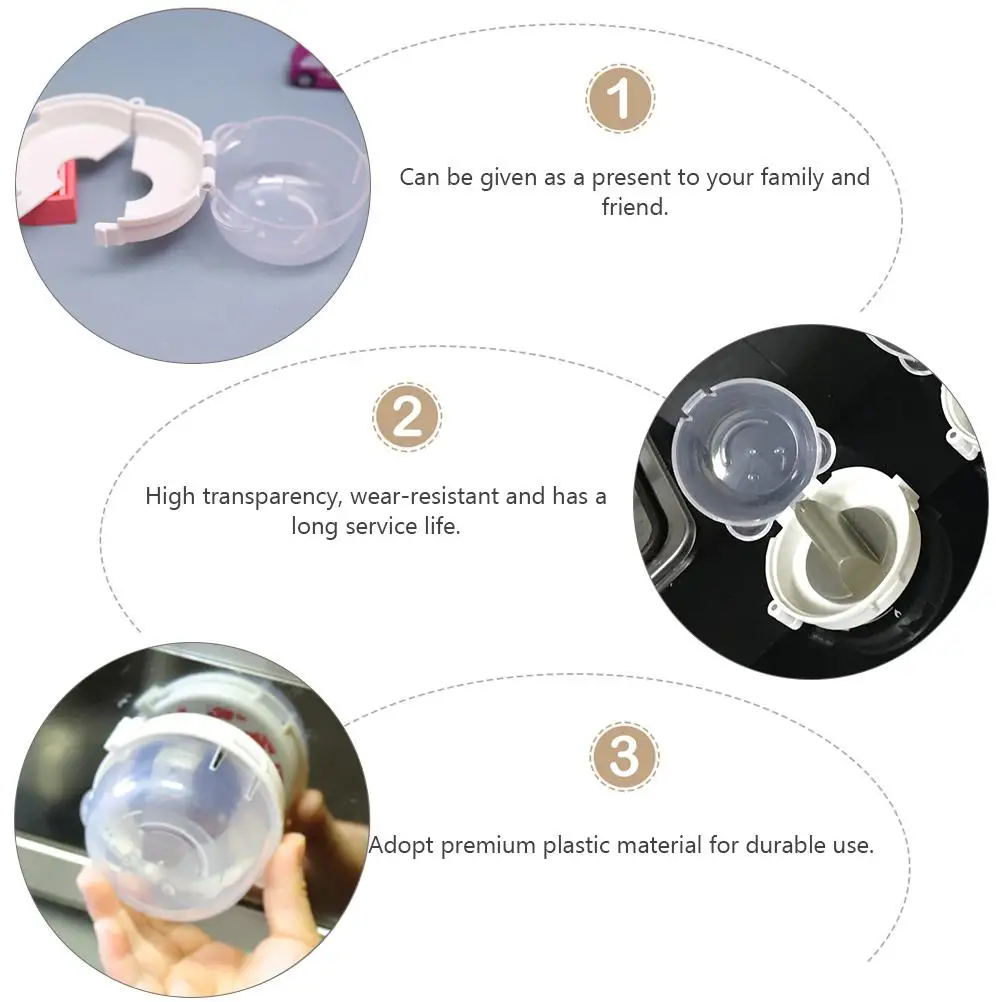 1

Can be given as a present to your family and friend.

2

High transparency, wear-resistant and has a long service life.

3

Adopt premium plastic material for durable use.