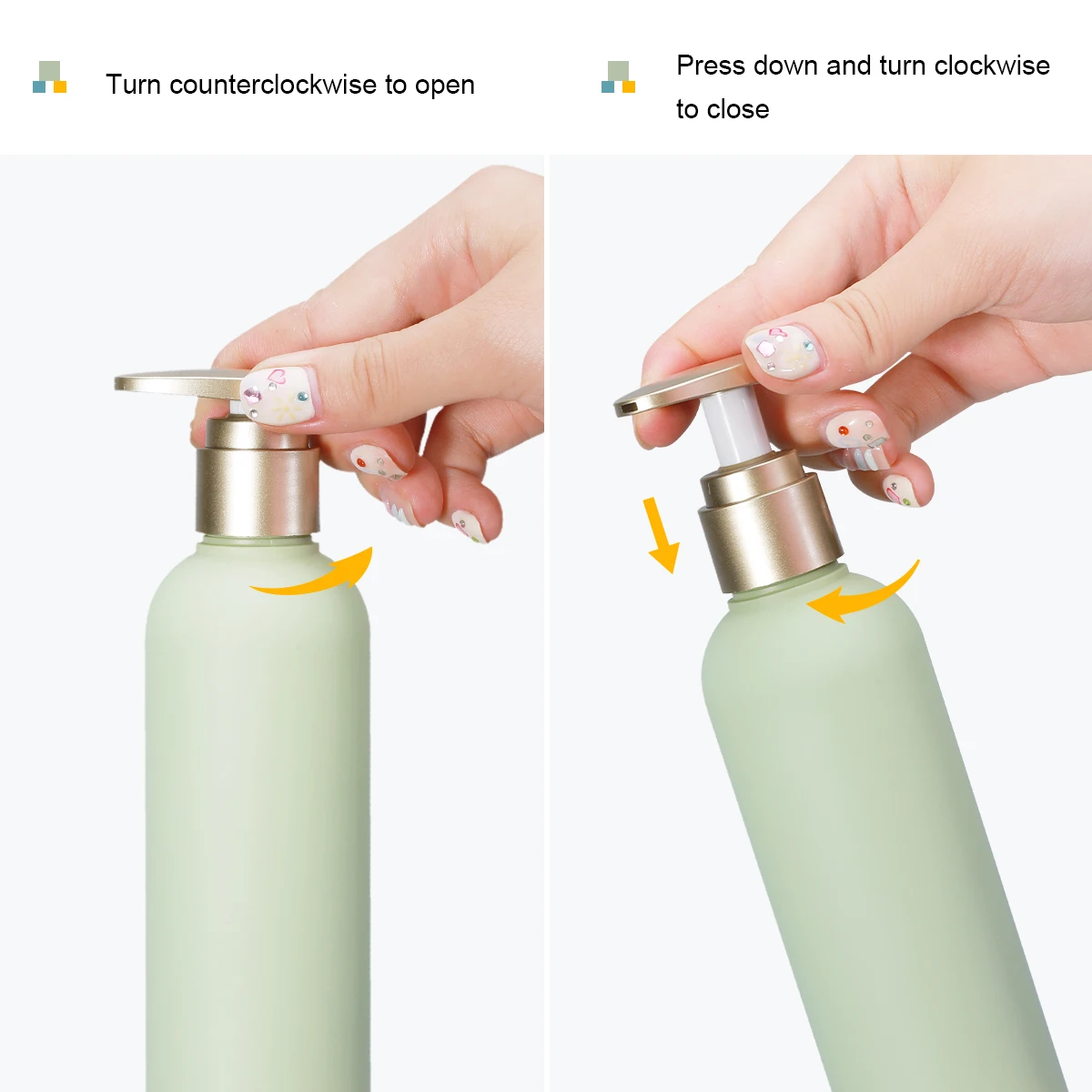 Turn counterclockwise to open

Press down and turn clockwise to close