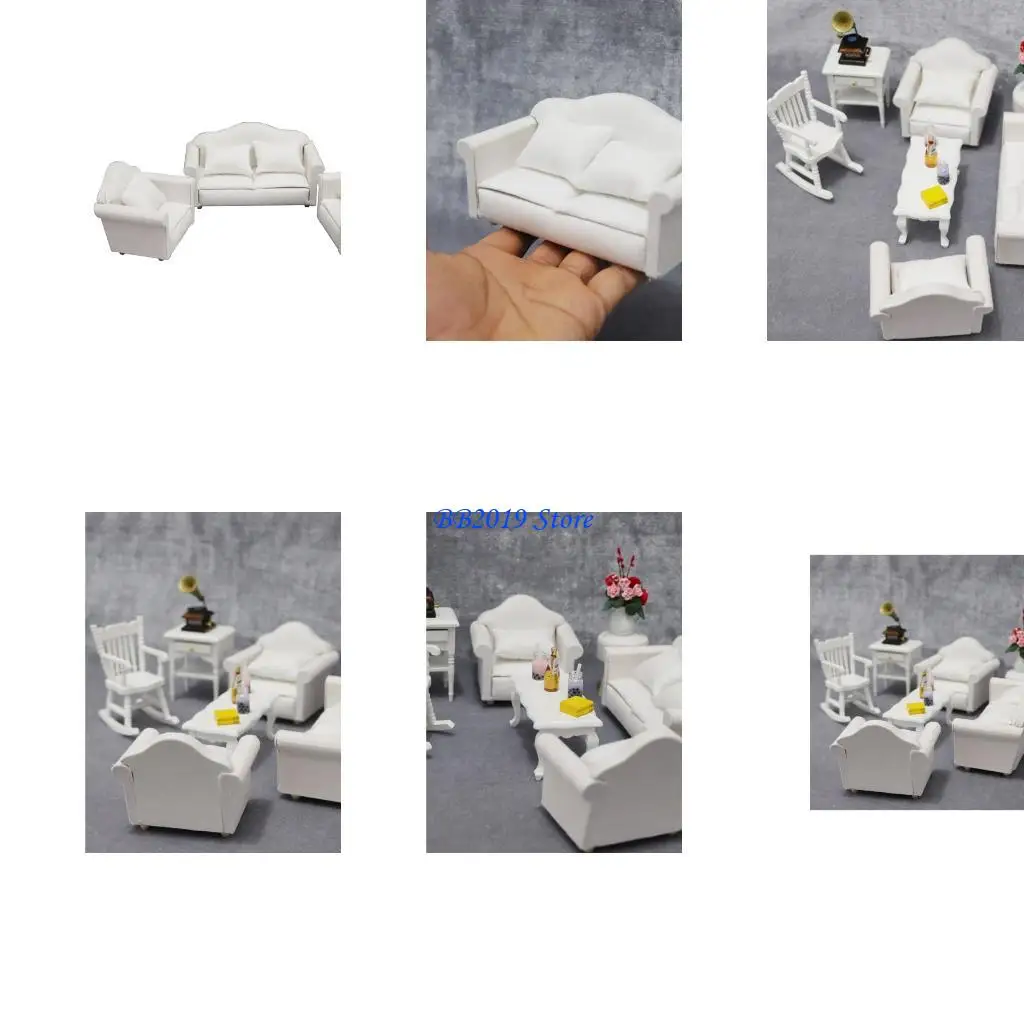 BB2019 Store