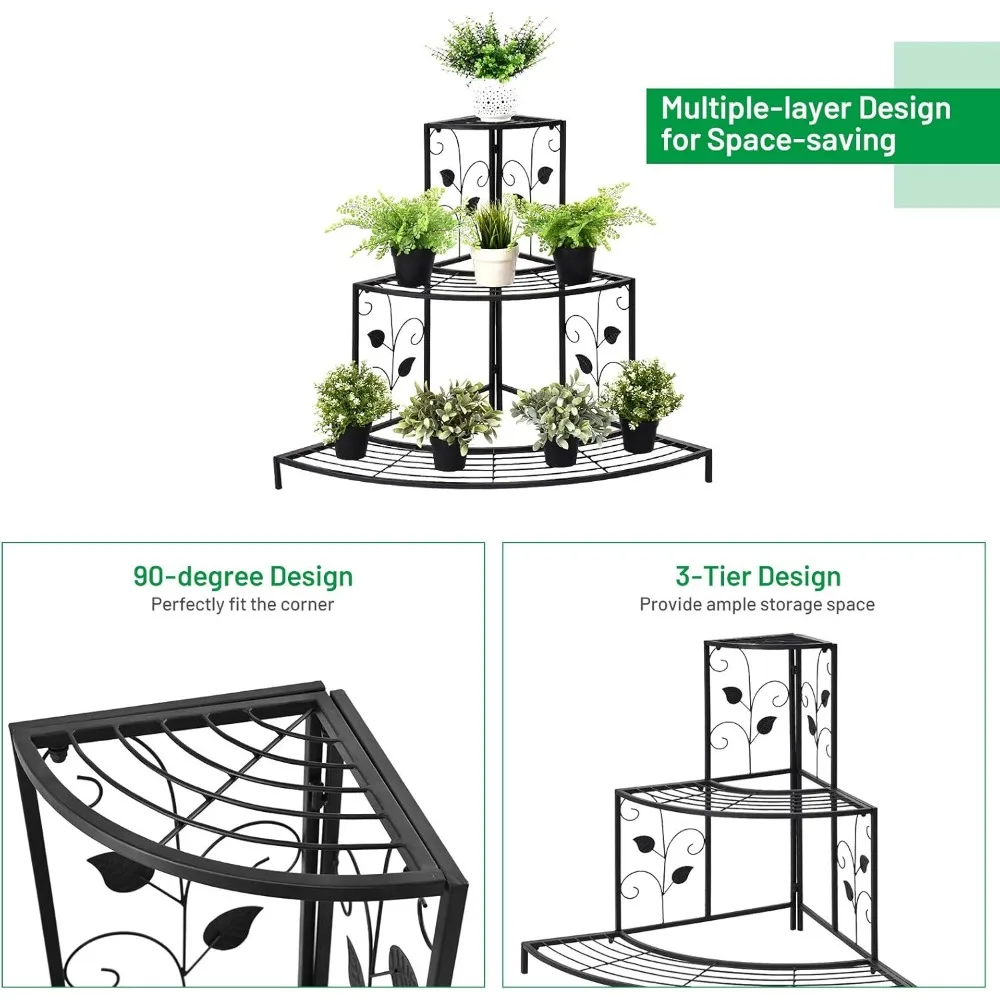 Multiple-layer Design for Space-saving

90-degree Design
Perfectly fit the corner

3-Tier Design
Provide ample storage space