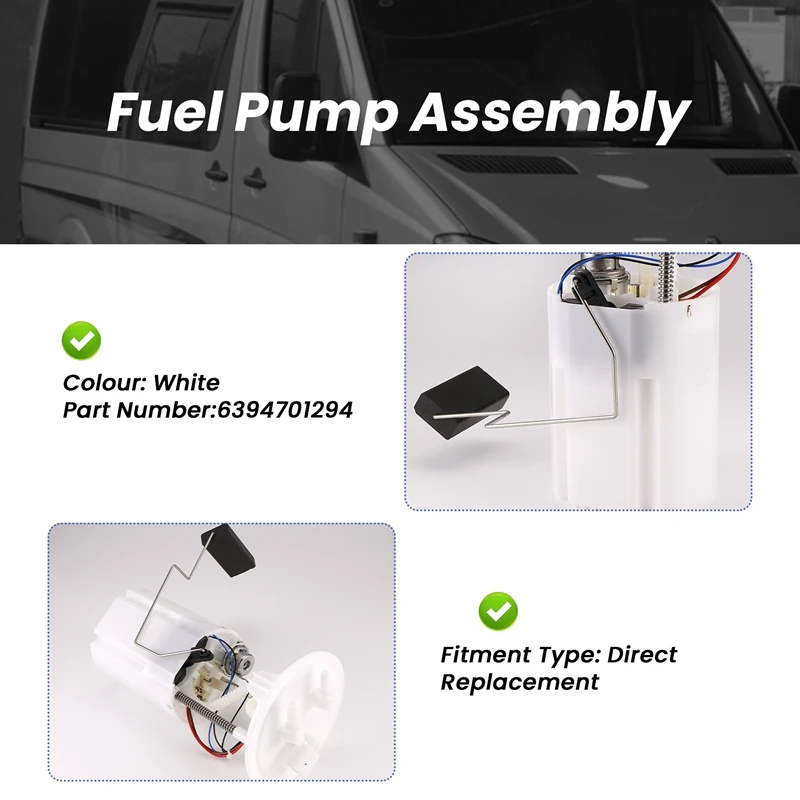 Fuel Pump Assembly

Colour: White
Part Number:6394701294

Fitment Type: Direct Replacement