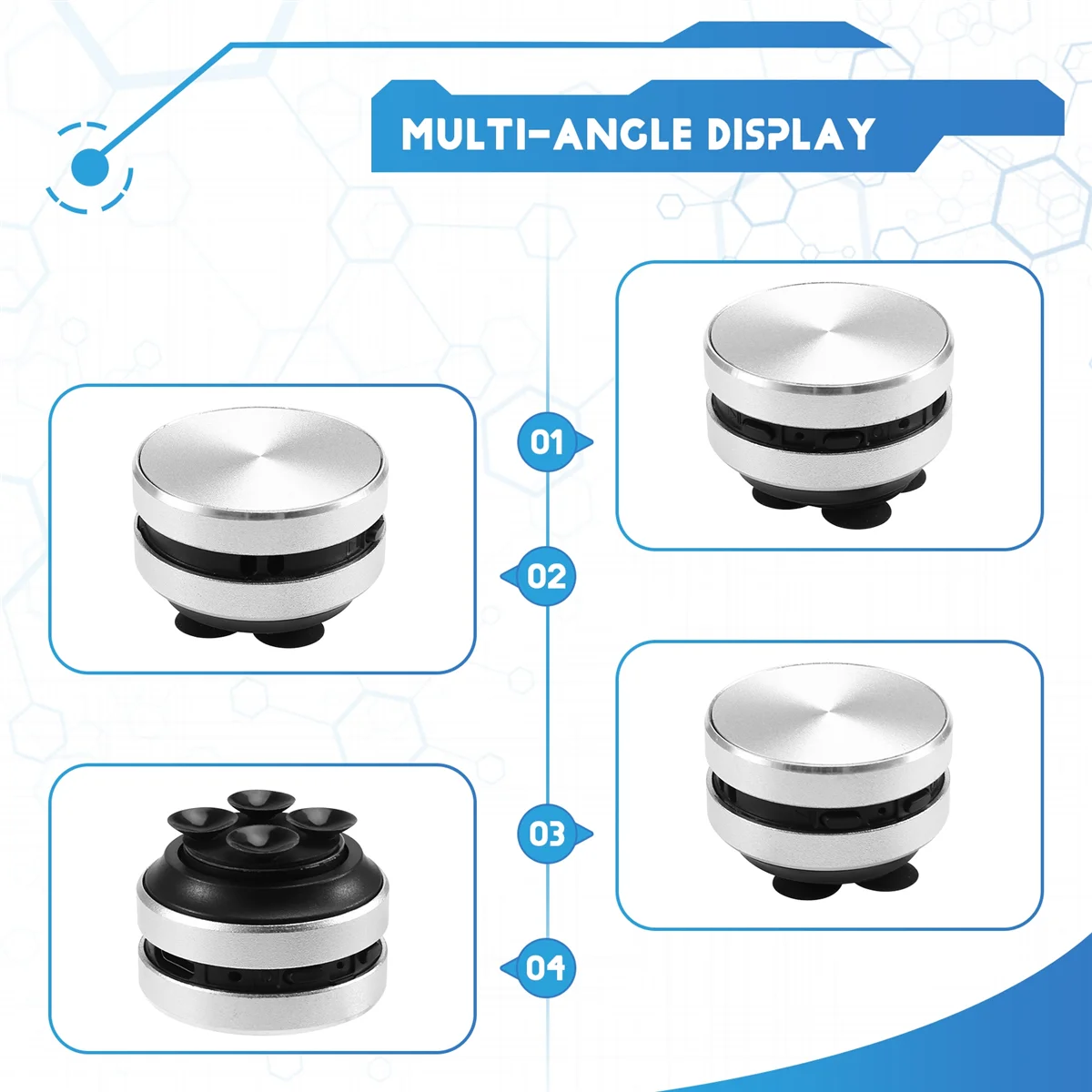 MULTI-ANGLE DISPLAY

01

02

03

04