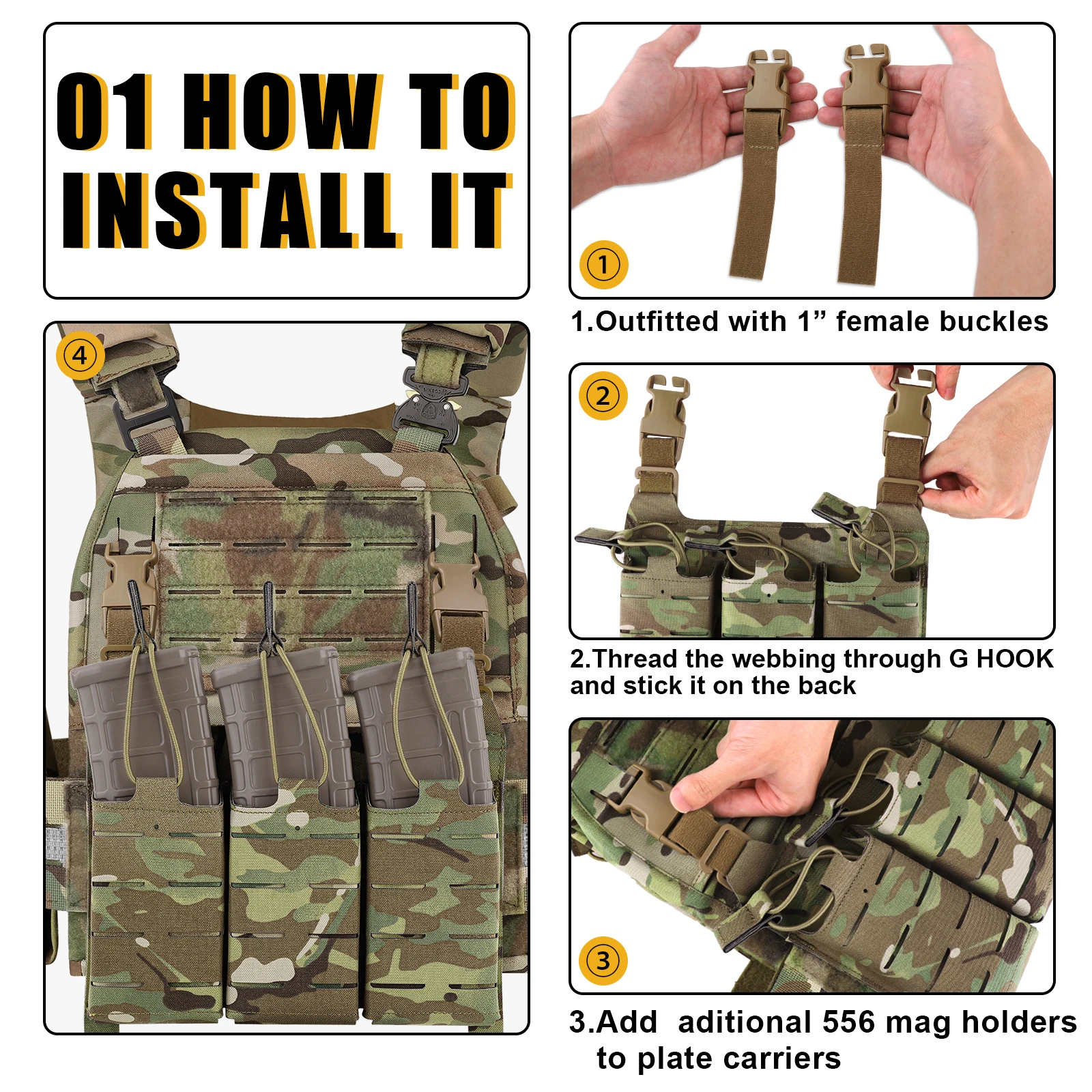 01 HOW TO INSTALL IT

④

①

1.Outfitted with 1” female buckles

②

2.Thread the webbing through G HOOK and stick it on the back

③

3.Add aditional 556 mag holders to plate carriers