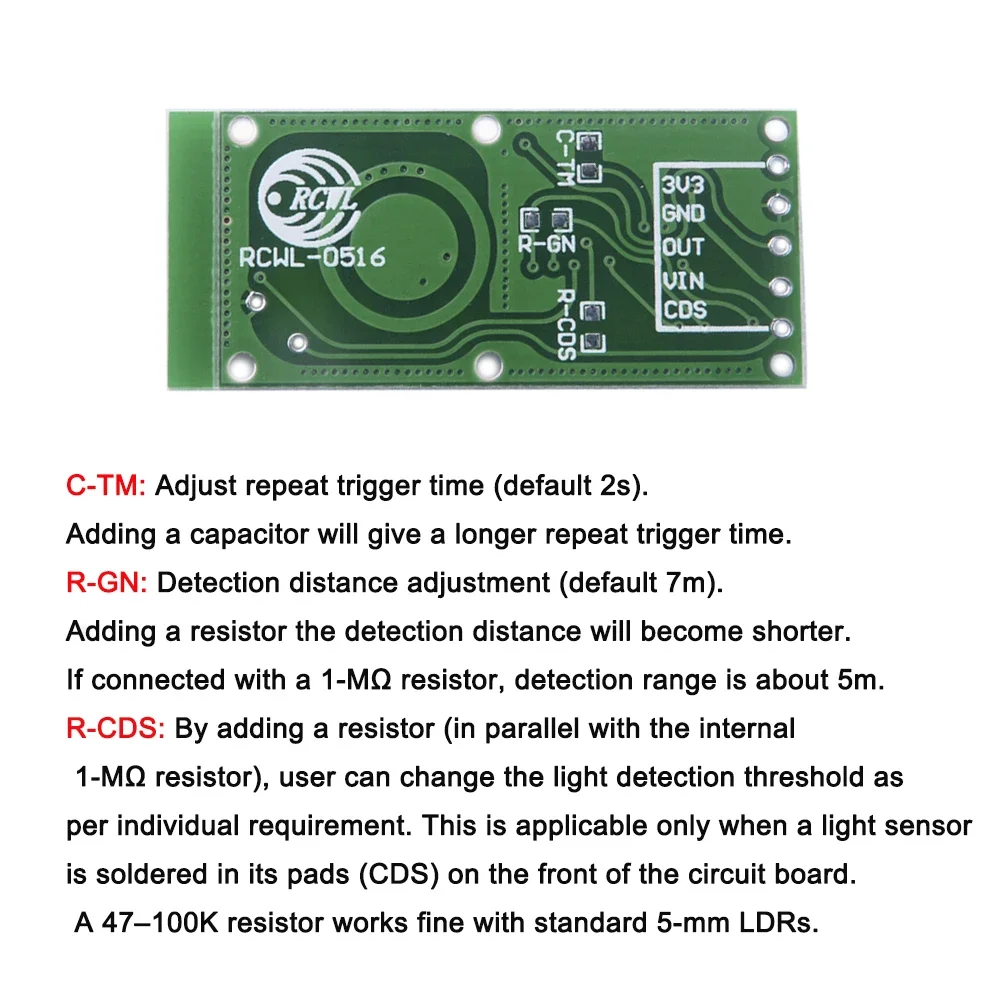 RCWL

RCWL-0516

C-TM

R-GN

R-CDS

3V3
GND
OUT
VIN
CDS

C-TM: Adjust repeat trigger time (default 2s).
Adding a capacitor will give a longer repeat trigger time.
R-GN: Detection distance adjustment (default 7m).
Adding a resistor the detection distance will become shorter.
If connected with a 1-MΩ resistor, detection range is about 5m.
R-CDS: By adding a resistor (in parallel with the internal 1-MΩ resistor), user can change the light detection threshold as per individual requirement. This is applicable only when a light sensor is soldered in its pads (CDS) on the front of the circuit board.
A 47–100K resistor works fine with standard 5-mm LDRs.