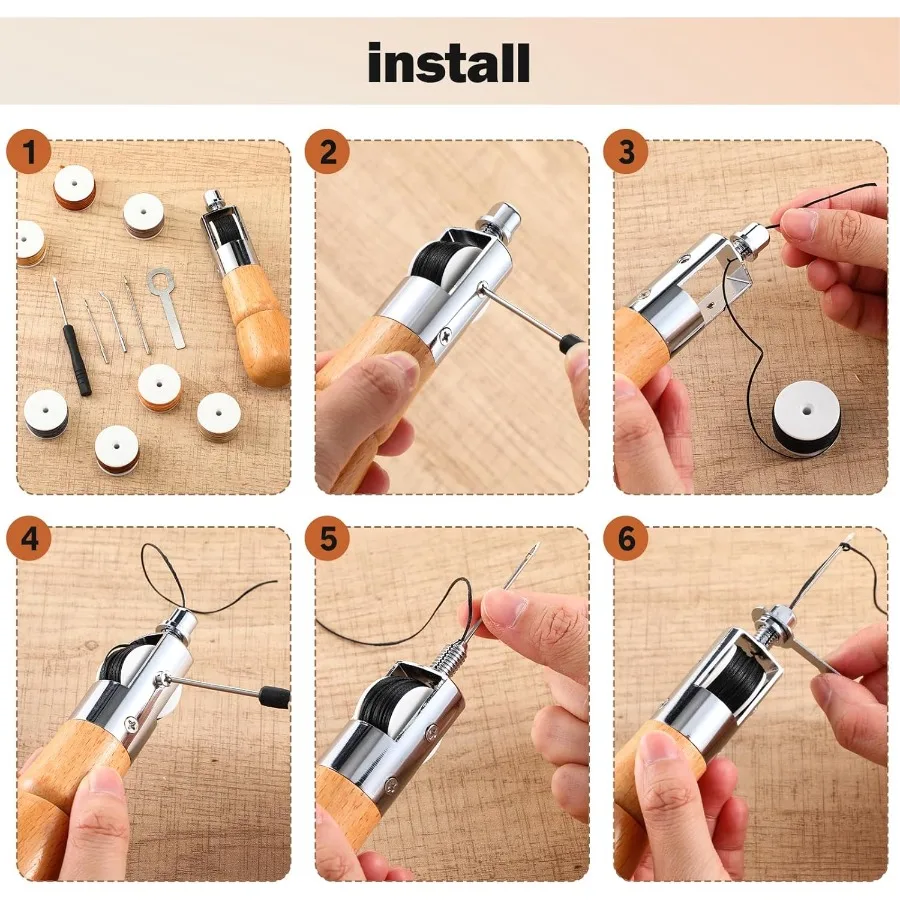 install

1

2

3

4

5

6