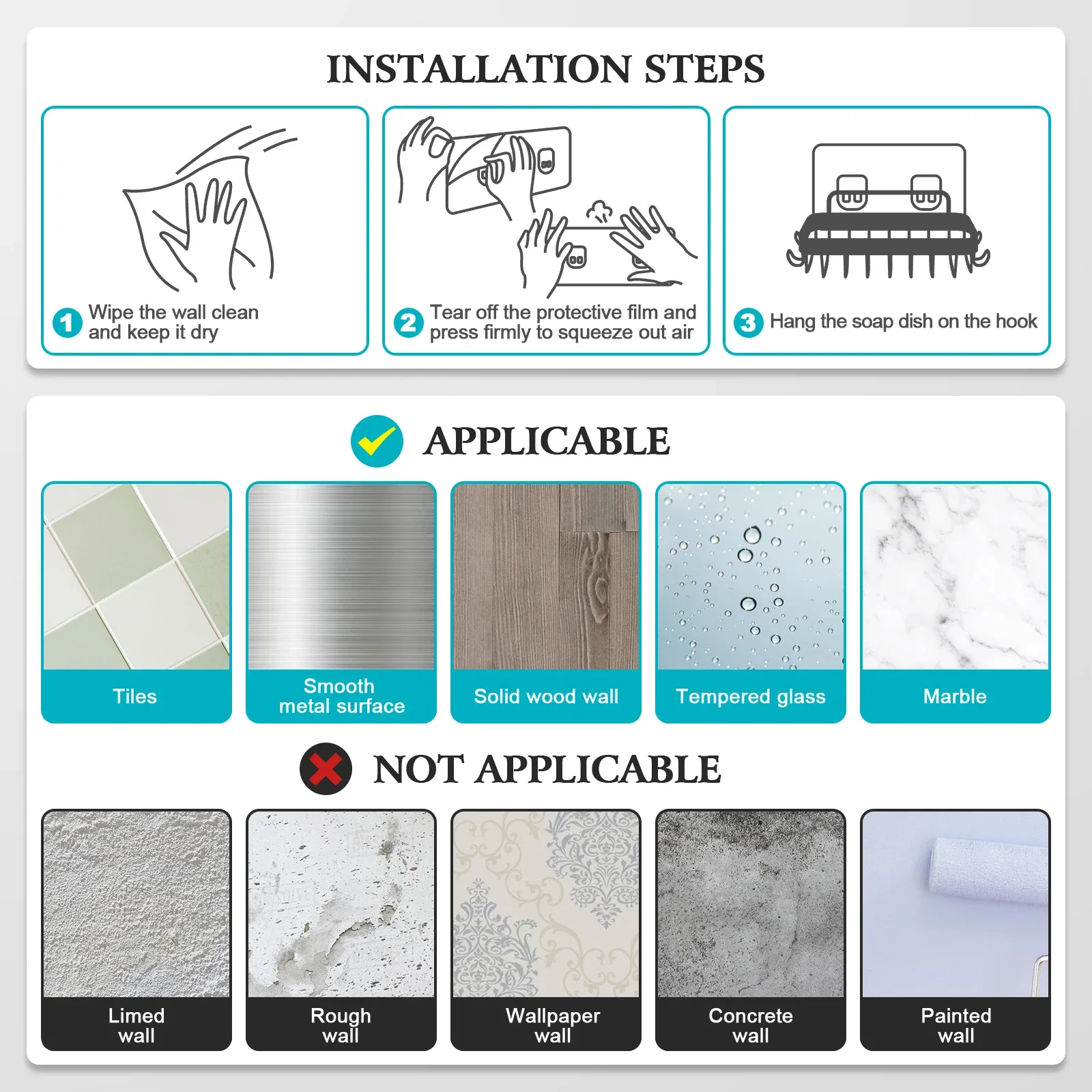 INSTALLATION STEPS

1 Wipe the wall clean and keep it dry

2 Tear off the protective film and press firmly to squeeze out air

3 Hang the soap dish on the hook

APPLICABLE

Tiles

Smooth metal surface

Solid wood wall

Tempered glass

Marble

NOT APPLICABLE

Limed wall

Rough wall

Wallpaper wall

Concrete wall

Painted wall