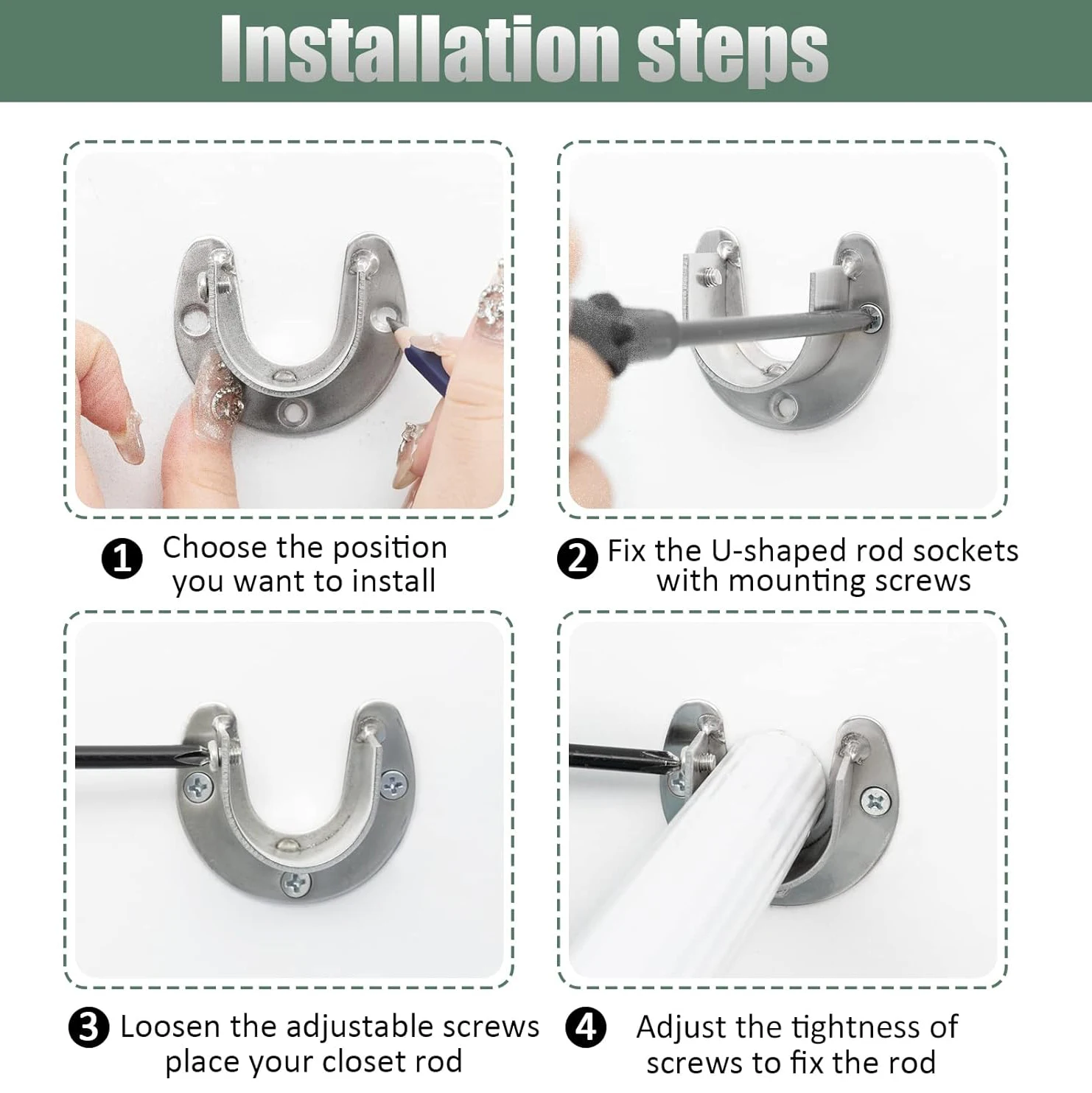 Installation steps

1 Choose the position you want to install

2 Fix the U-shaped rod sockets with mounting screws

3 Loosen the adjustable screws place your closet rod

4 Adjust the tightness of screws to fix the rod