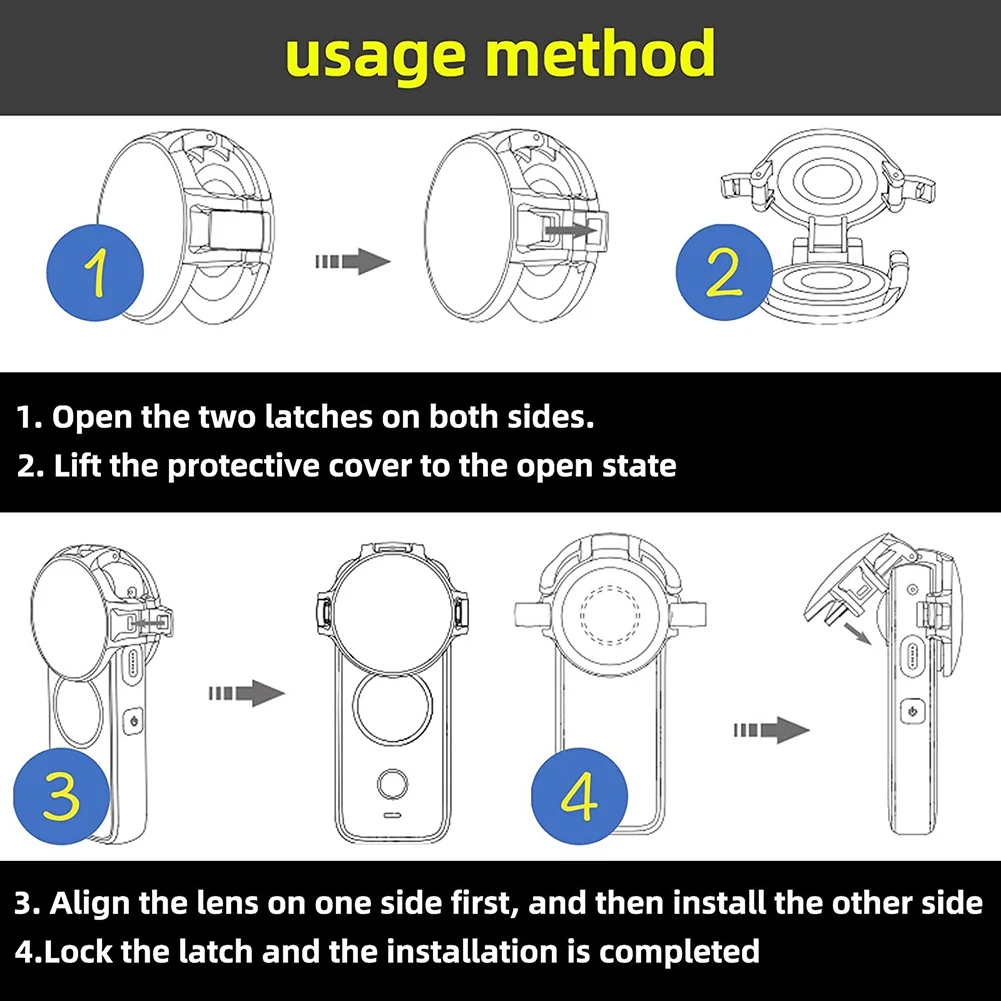 usage method

1

2

1. Open the two latches on both sides.
2. Lift the protective cover to the open state

3

4

3. Align the lens on one side first, and then install the other side
4.Lock the latch and the installation is completed