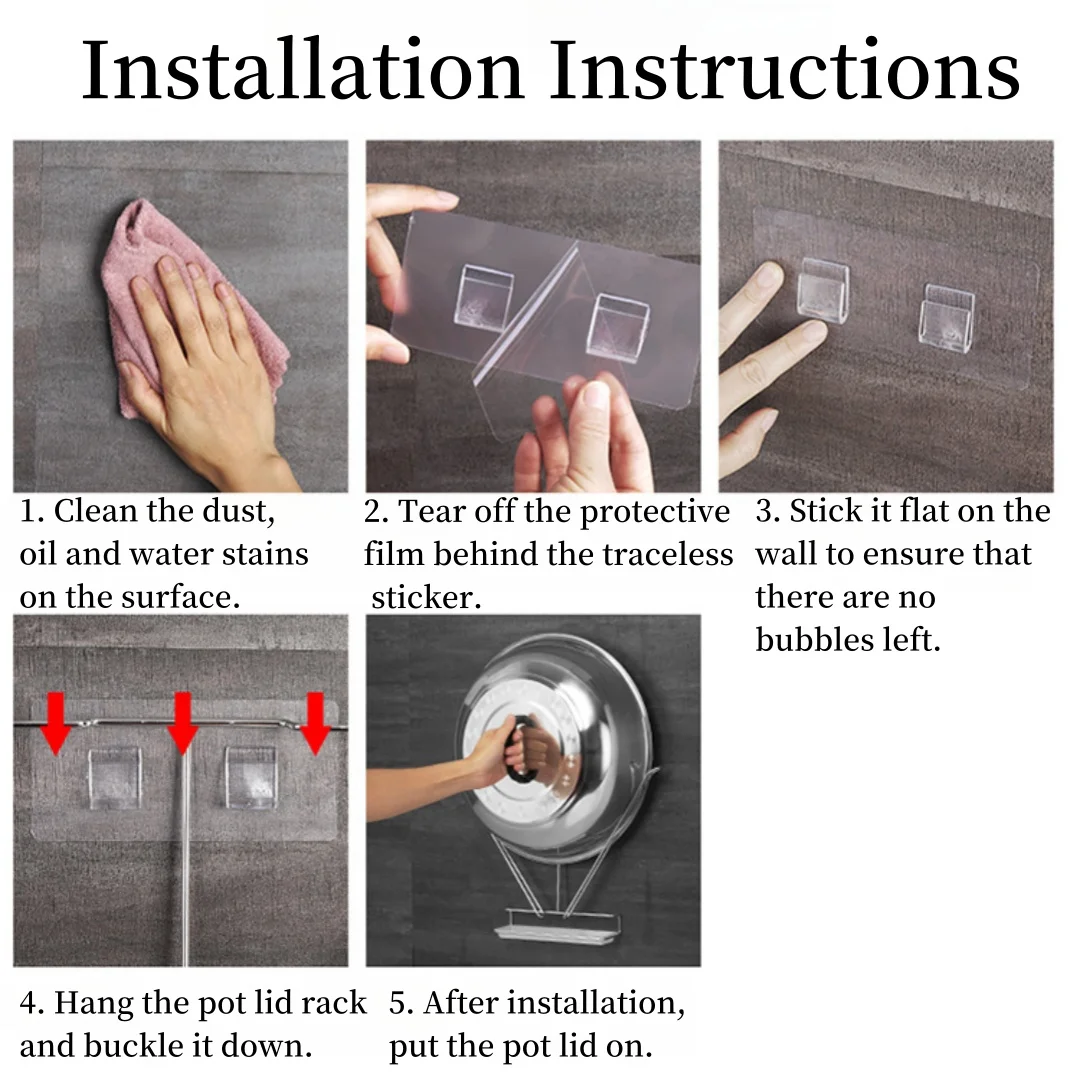 Installation Instructions

1. Clean the dust, oil and water stains on the surface.

2. Tear off the protective film behind the traceless sticker.

3. Stick it flat on the wall to ensure that there are no bubbles left.

4. Hang the pot lid rack and buckle it down.

5. After installation, put the pot lid on.