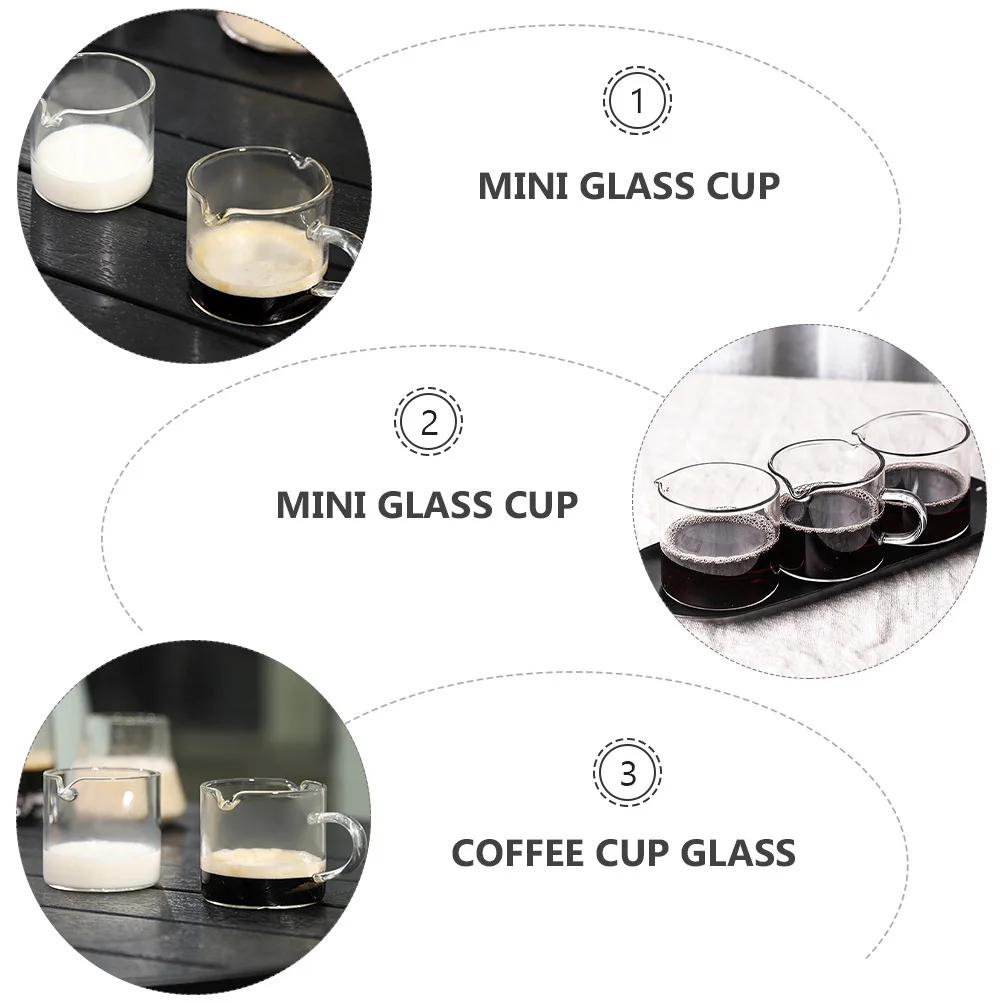 1

MINI GLASS CUP

2

MINI GLASS CUP

3

COFFEE CUP GLASS