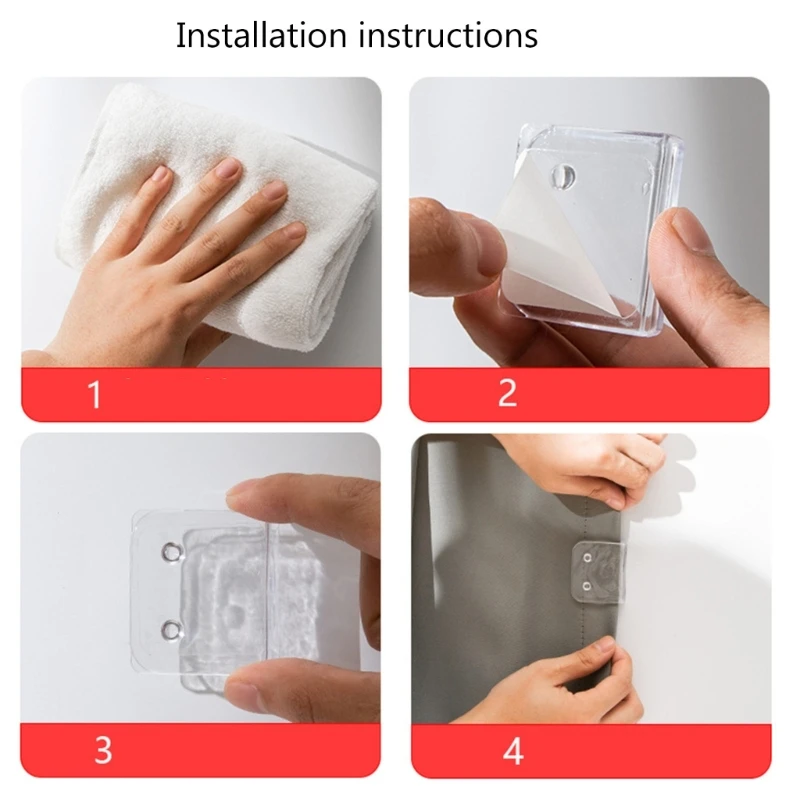 Installation instructions

1

2

3

4