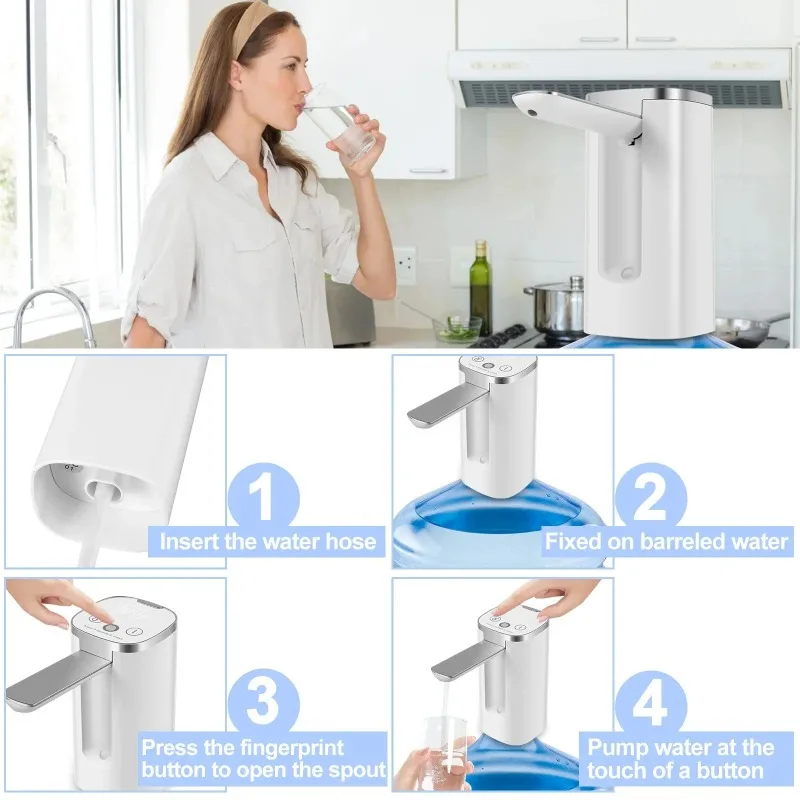 1
Insert the water hose

2
Fixed on barreled water

3
Press the fingerprint button to open the spout

4
Pump water at the touch of a button