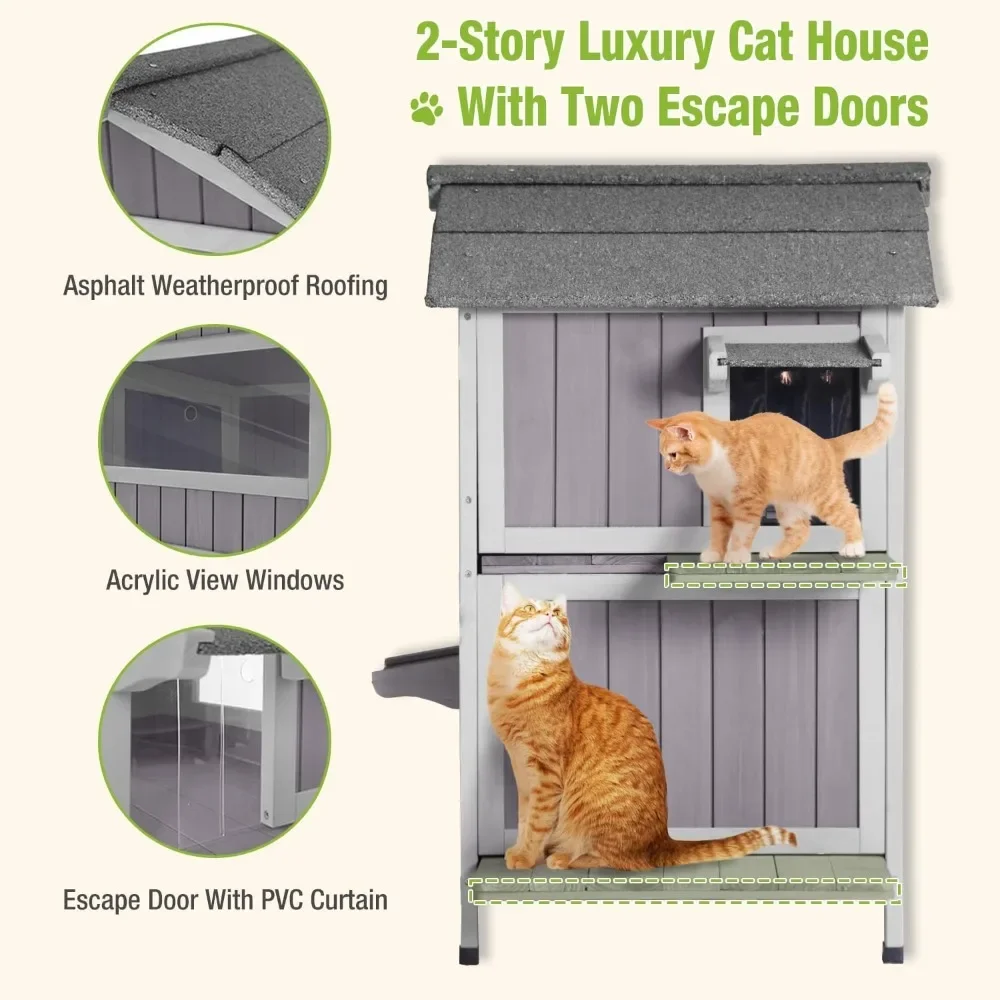 2-Story Luxury Cat House
With Two Escape Doors

Asphalt Weatherproof Roofing

Acrylic View Windows

Escape Door With PVC Curtain