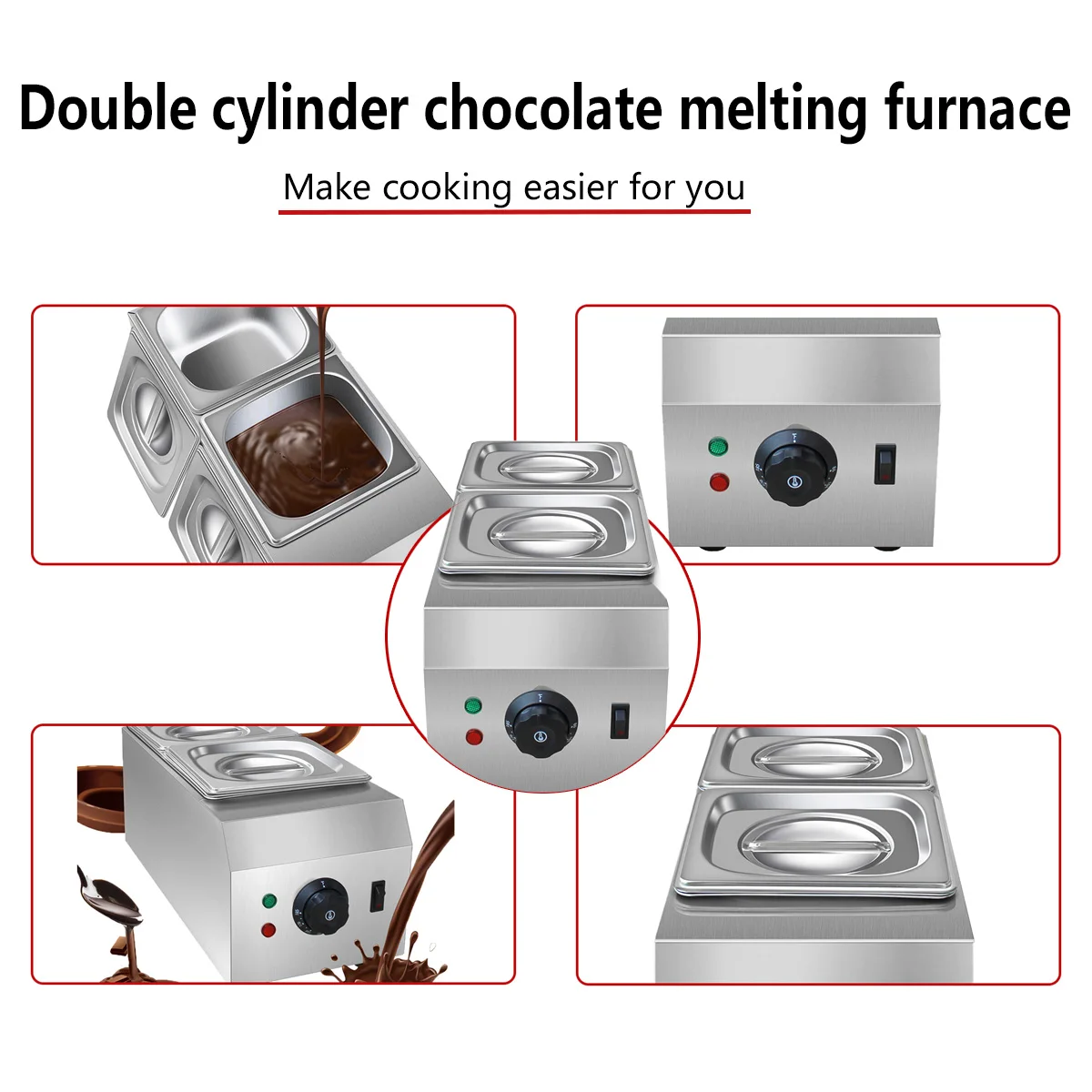 Double cylinder chocolate melting furnace

Make cooking easier for you