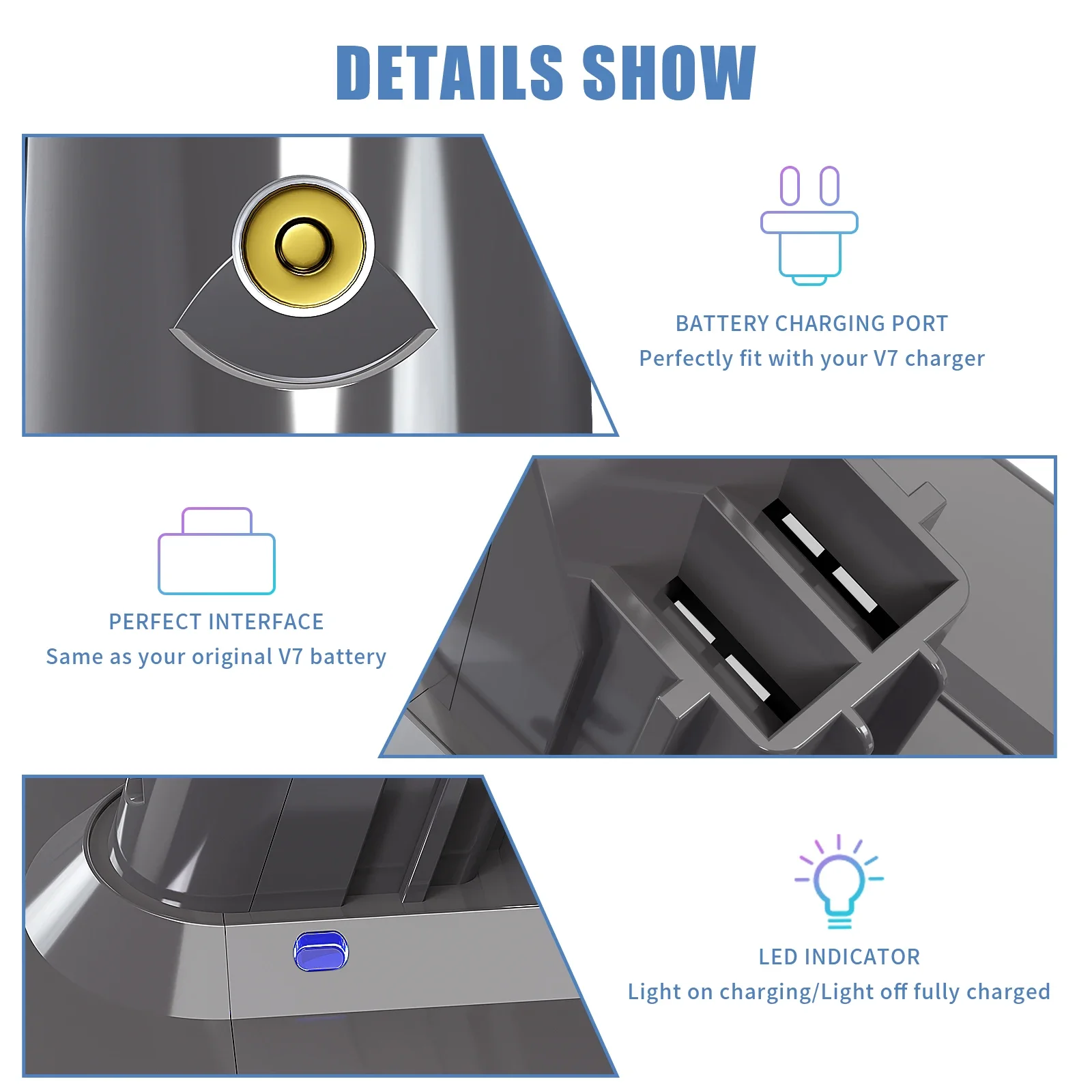 DETAILS SHOW

BATTERY CHARGING PORT
Perfectly fit with your V7 charger

PERFECT INTERFACE
Same as your original V7 battery

LED INDICATOR
Light on charging/Light off fully charged