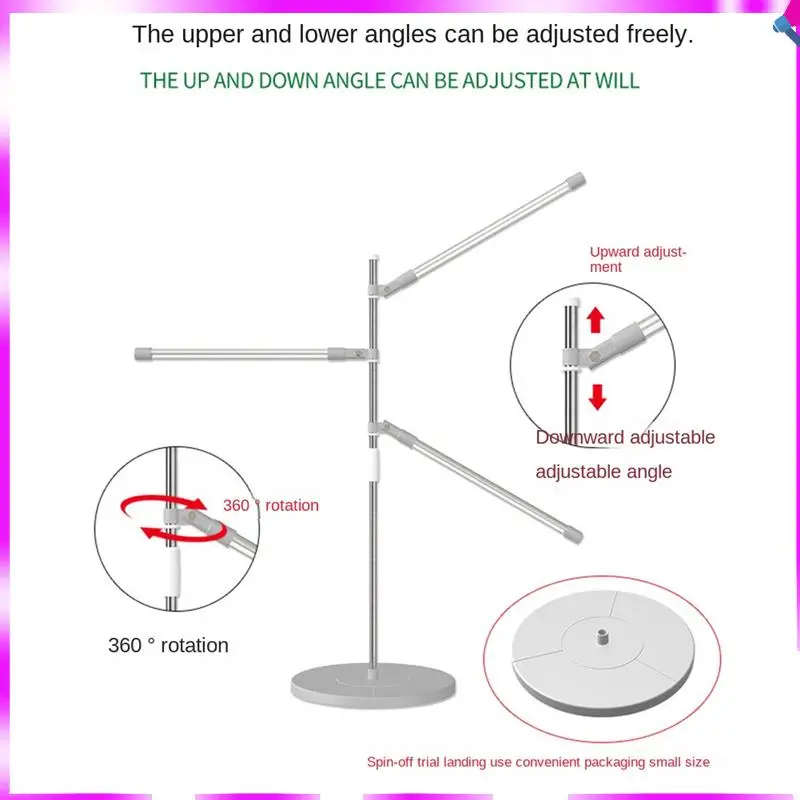 The upper and lower angles can be adjusted freely.

THE UP AND DOWN ANGLE CAN BE ADJUSTED AT WILL

Upward adjustment

Downward adjustable adjustable angle

360 ° rotation

360 ° rotation

Spin-off trial landing use convenient packaging small size