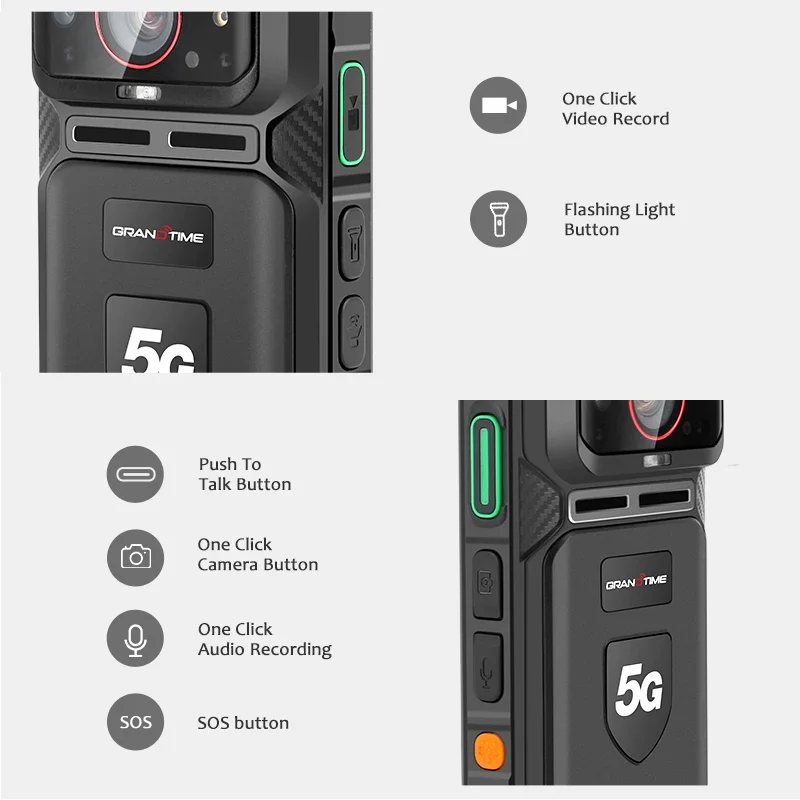 GRANDTIME

5G

One Click
Video Record

Flashing Light
Button

Push To
Talk Button

One Click
Camera Button

One Click
Audio Recording

SOS

SOS button

GRANDTIME

5G