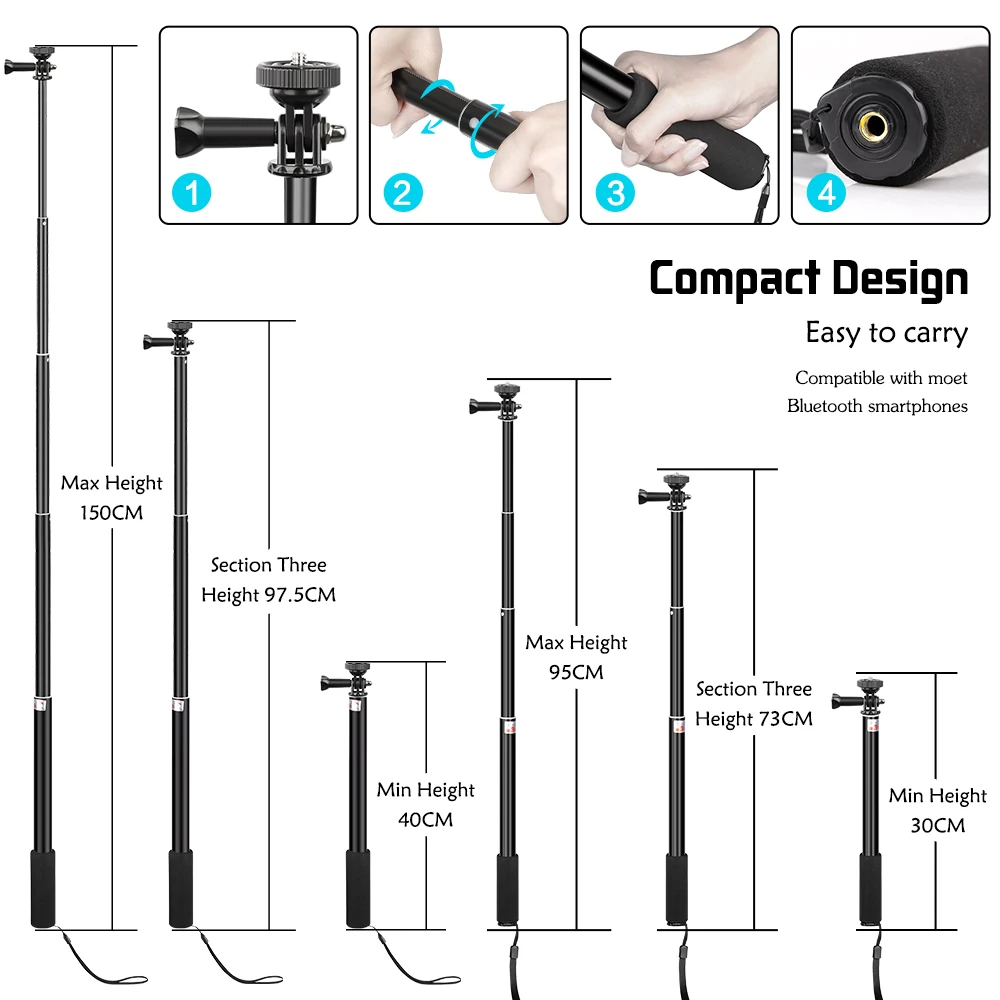 1

2

3

4

Compact Design

Easy to carry

Compatible with moet Bluetooth smartphones

Max Height 150CM

Section Three Height 97.5CM

Min Height 40CM

Max Height 95CM

Section Three Height 73CM

Min Height 30CM