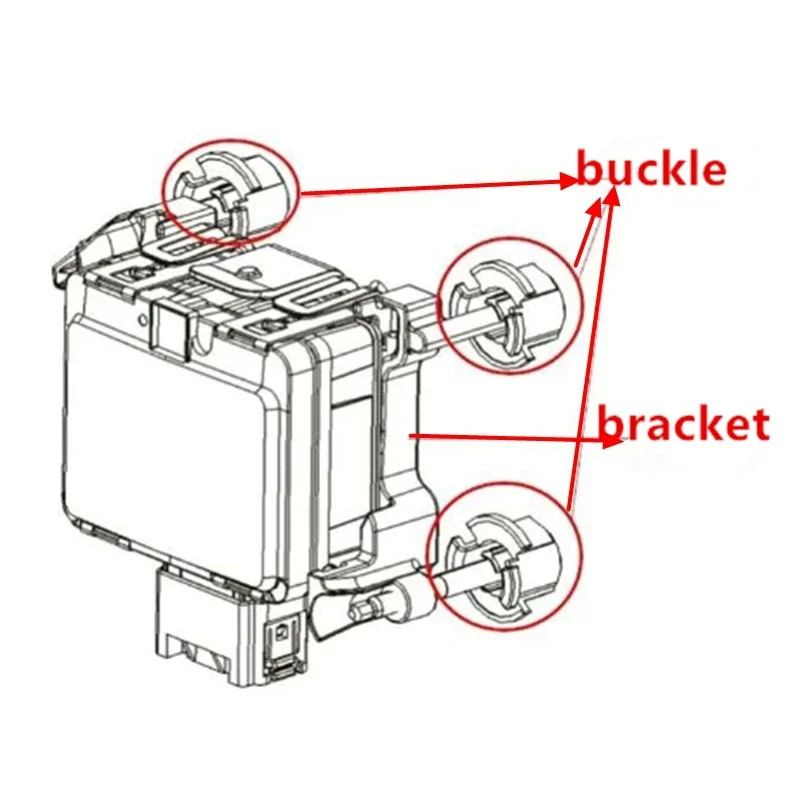 buckle

bracket