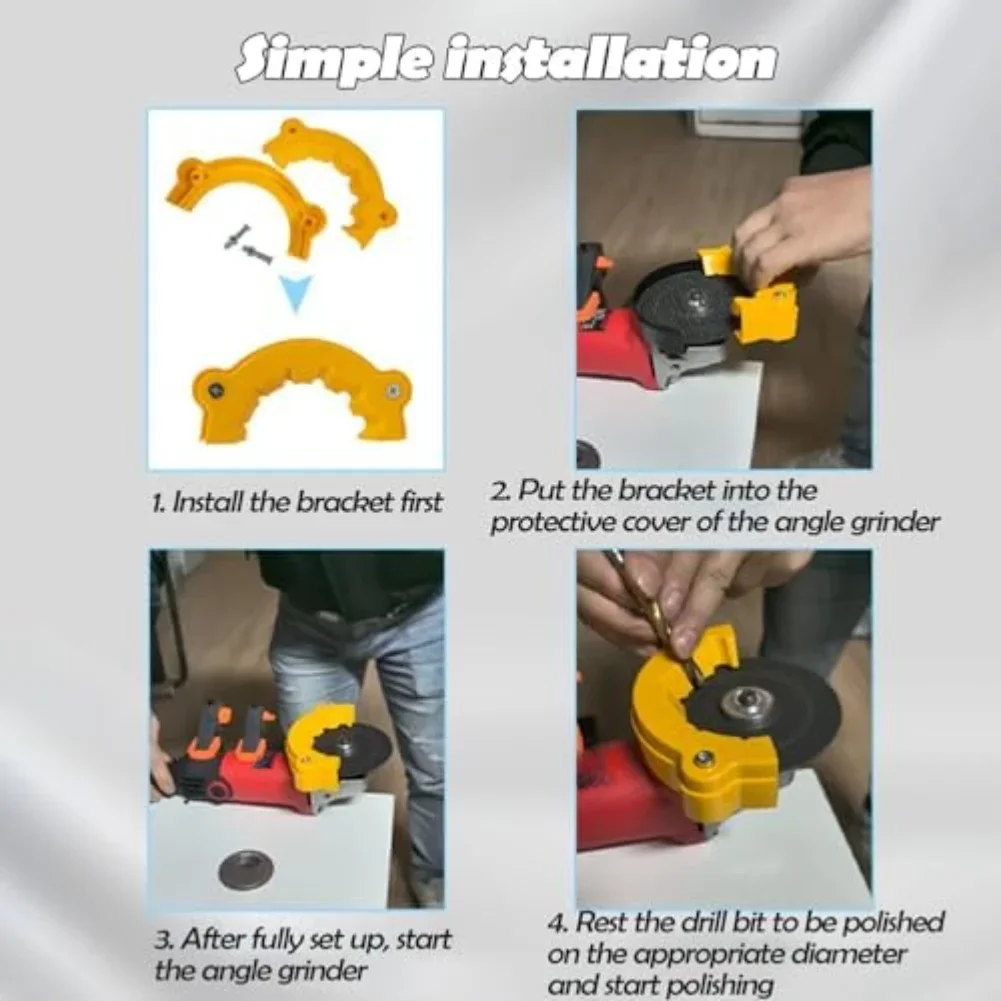 Simple installation

1. Install the bracket first

2. Put the bracket into the protective cover of the angle grinder

3. After fully set up, start the angle grinder

4. Rest the drill bit to be polished on the appropriate diameter and start polishing