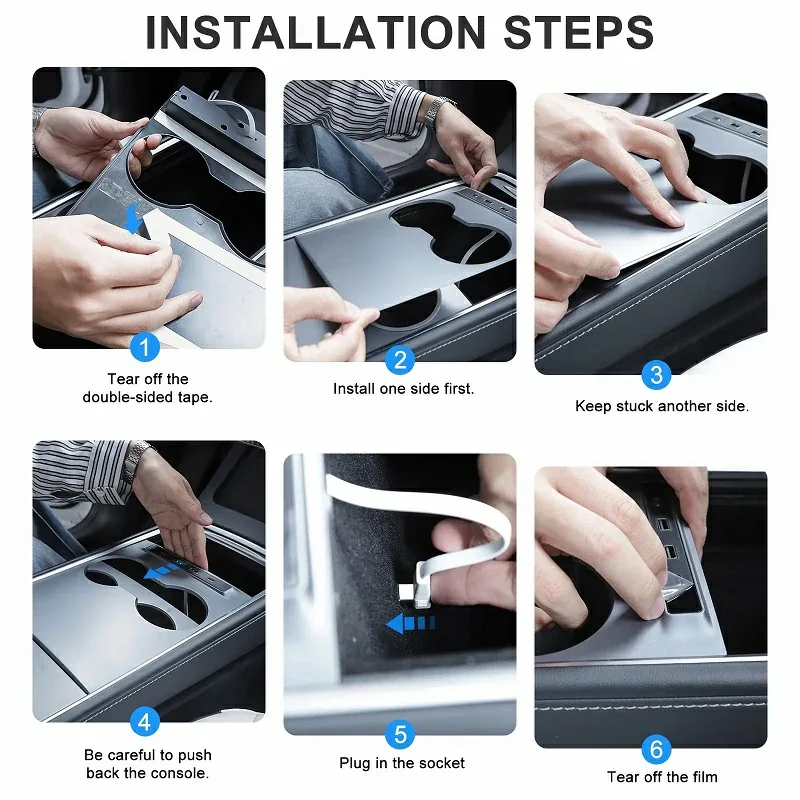 INSTALLATION STEPS

1
Tear off the double-sided tape.

2
Install one side first.

3
Keep stuck another side.

4
Be careful to push back the console.

5
Plug in the socket

6
Tear off the film