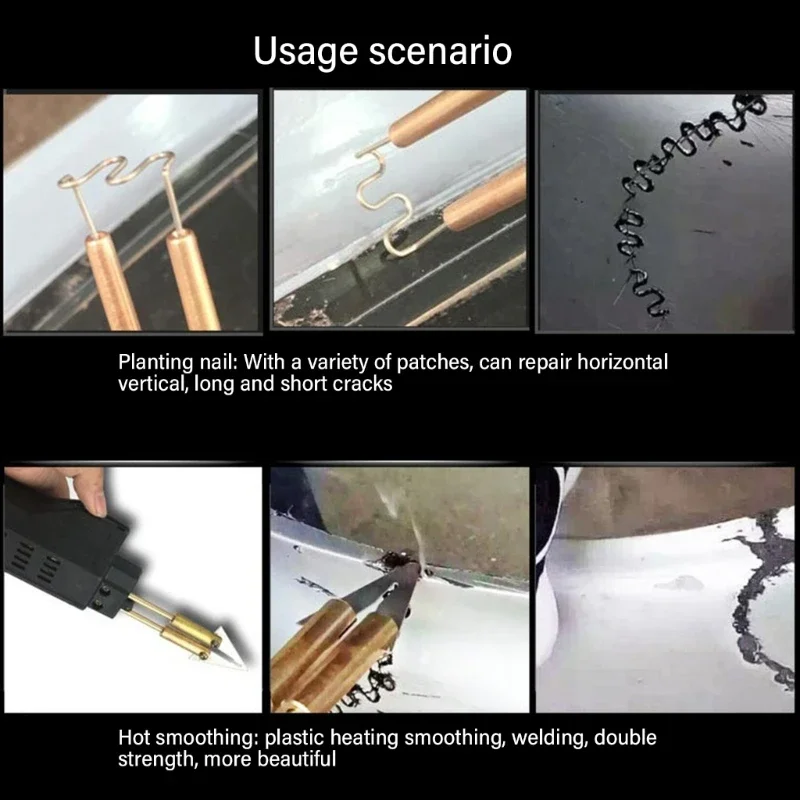 Usage scenario

Planting nail: With a variety of patches, can repair horizontal vertical, long and short cracks

Hot smoothing: plastic heating smoothing, welding, double strength, more beautiful