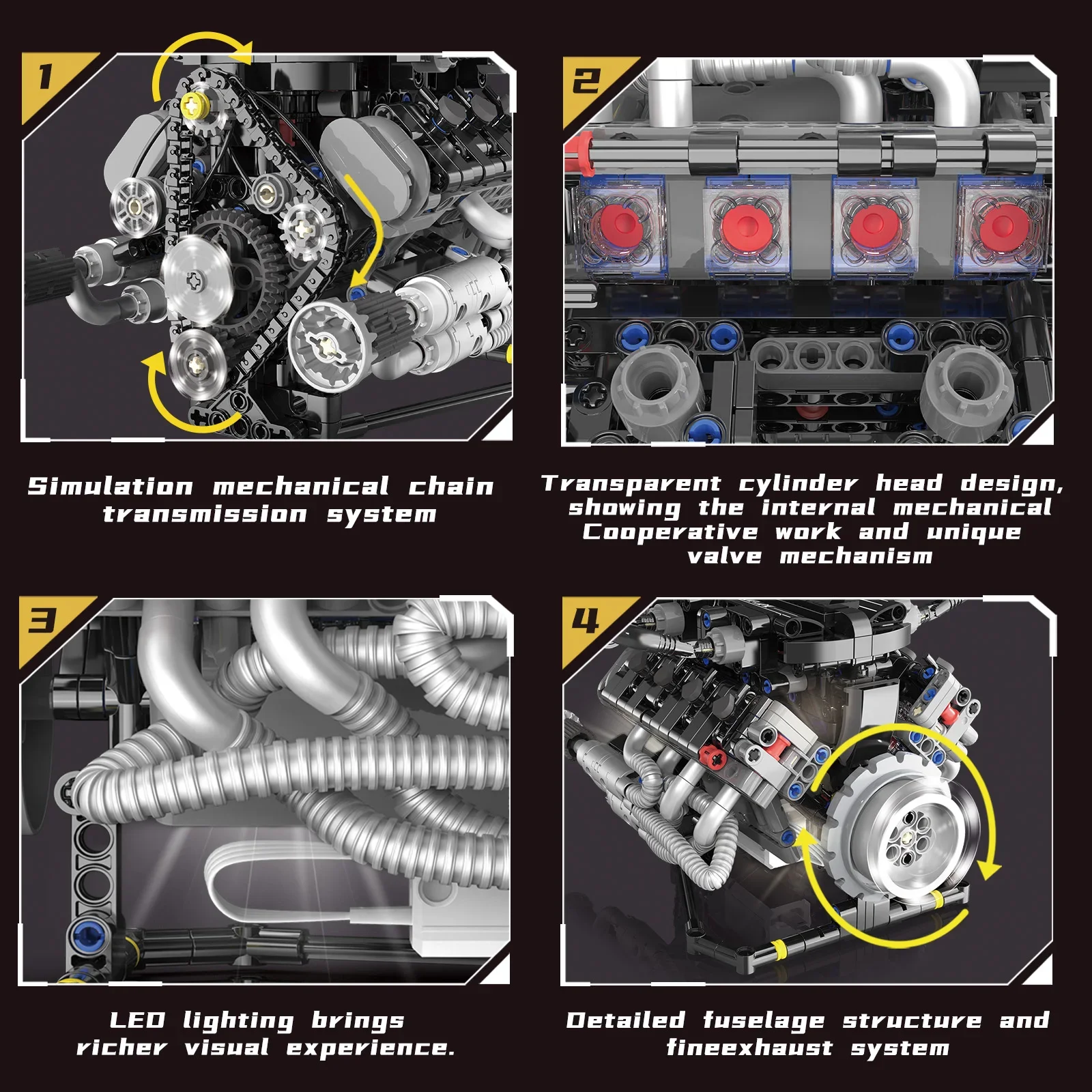 1

Simulation mechanical chain transmission system

2

Transparent cylinder head design, showing the internal mechanical Cooperative work and unique valve mechanism

3

LED lighting brings richer visual experience.

4

Detailed fuselage structure and fineexhaust system