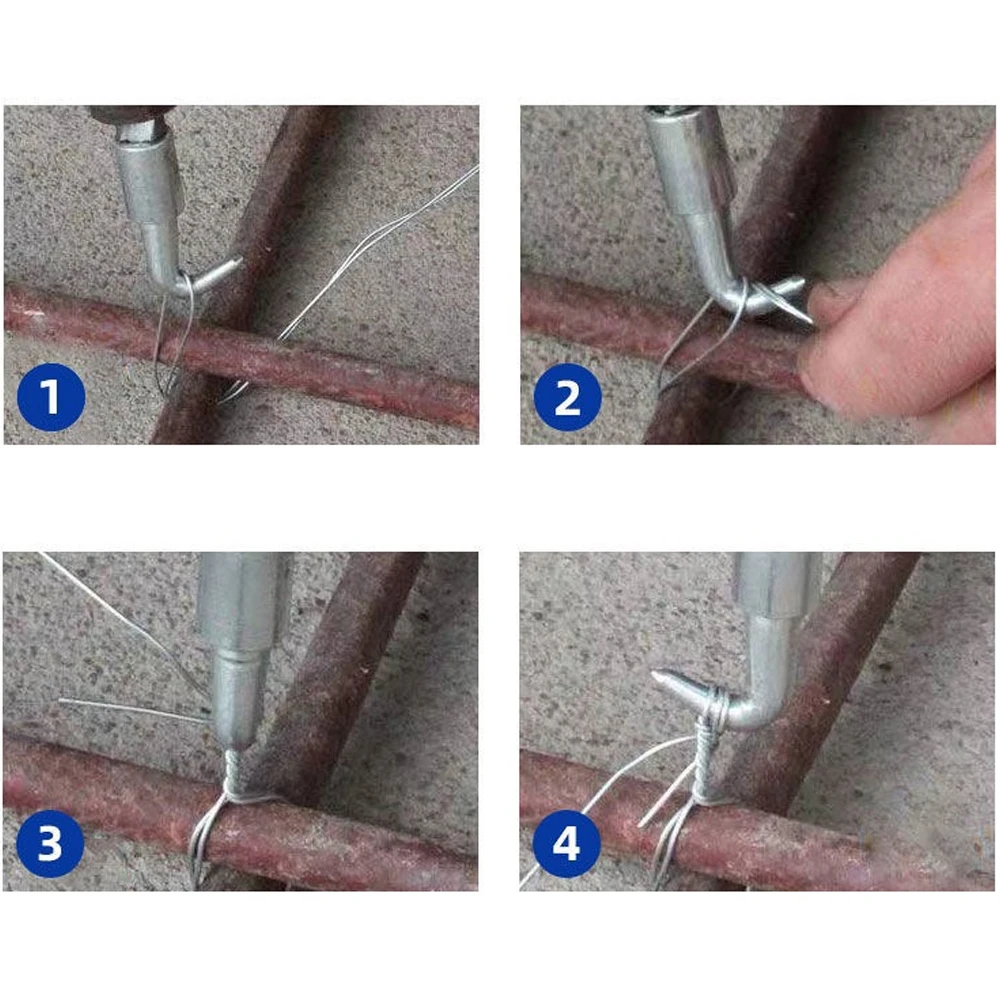 1

2

3

4