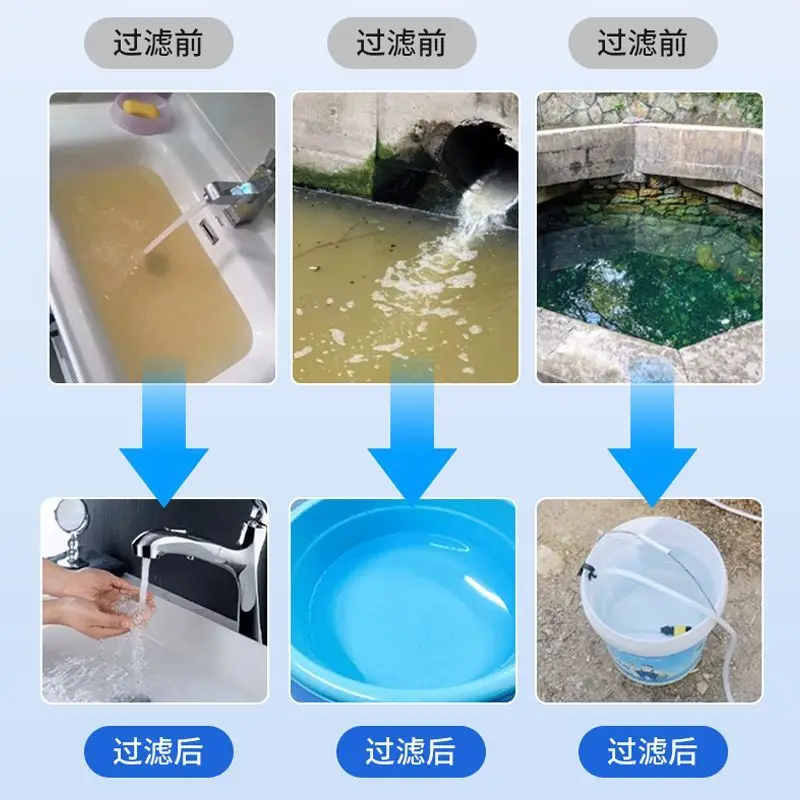 过滤前

过滤前

过滤前

过滤后

过滤后

过滤后