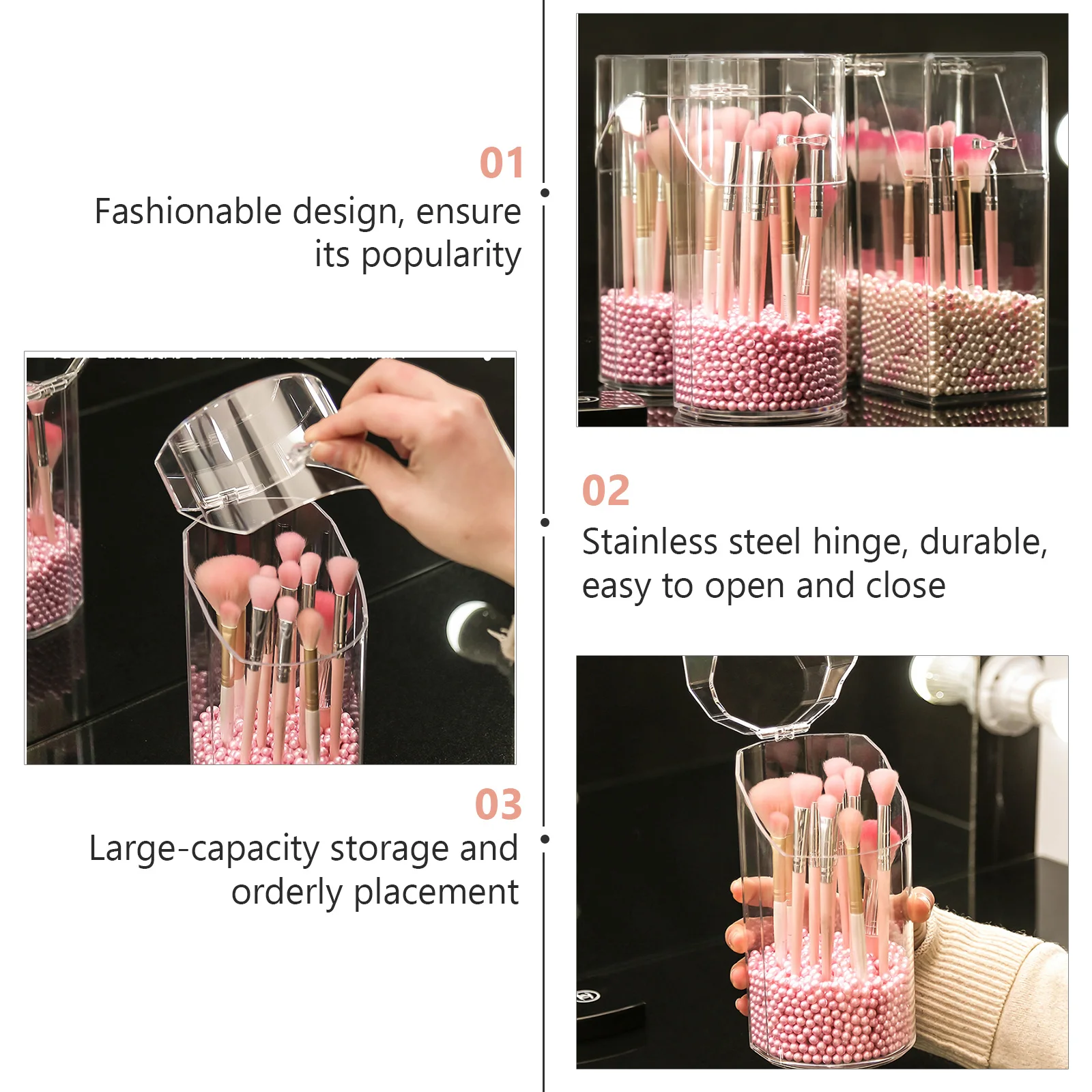 01
Fashionable design, ensure its popularity

02
Stainless steel hinge, durable, easy to open and close

03
Large-capacity storage and orderly placement