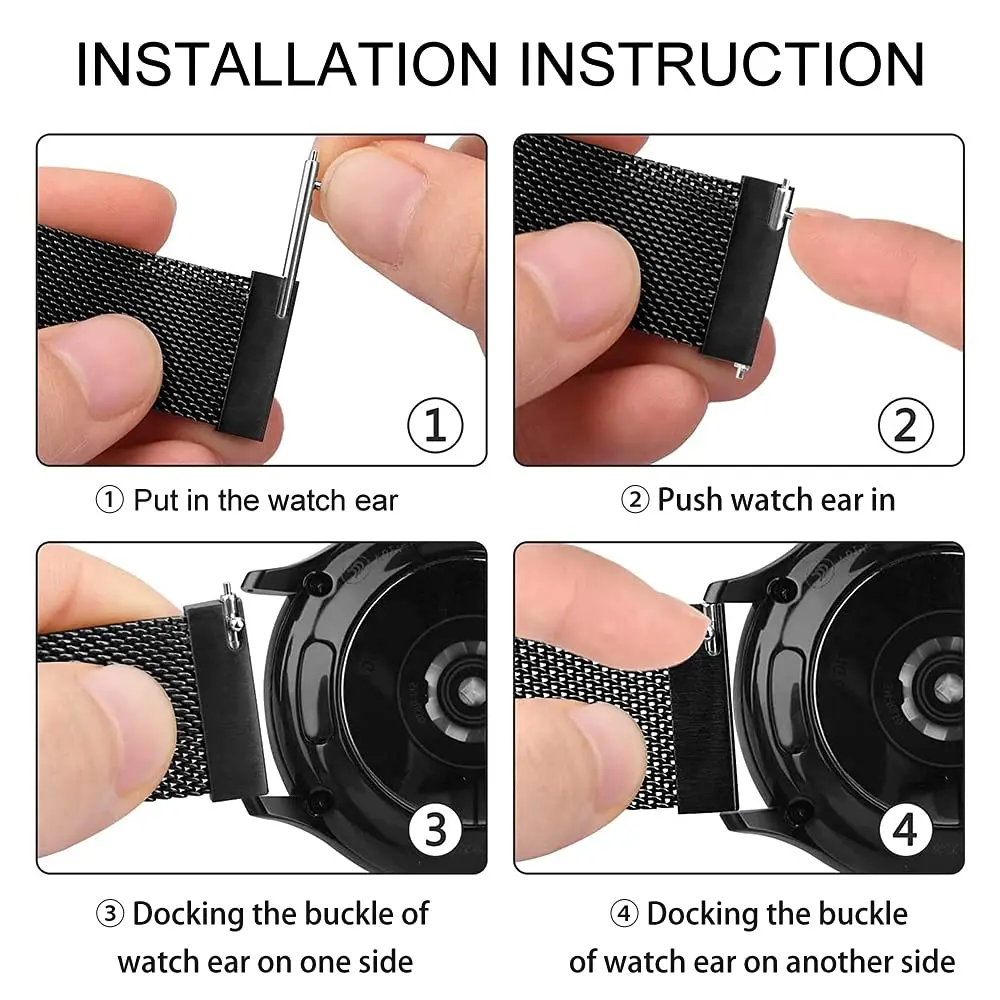 INSTALLATION INSTRUCTION

①

① Put in the watch ear

②

② Push watch ear in

③

③ Docking the buckle of watch ear on one side

④

④ Docking the buckle of watch ear on another side