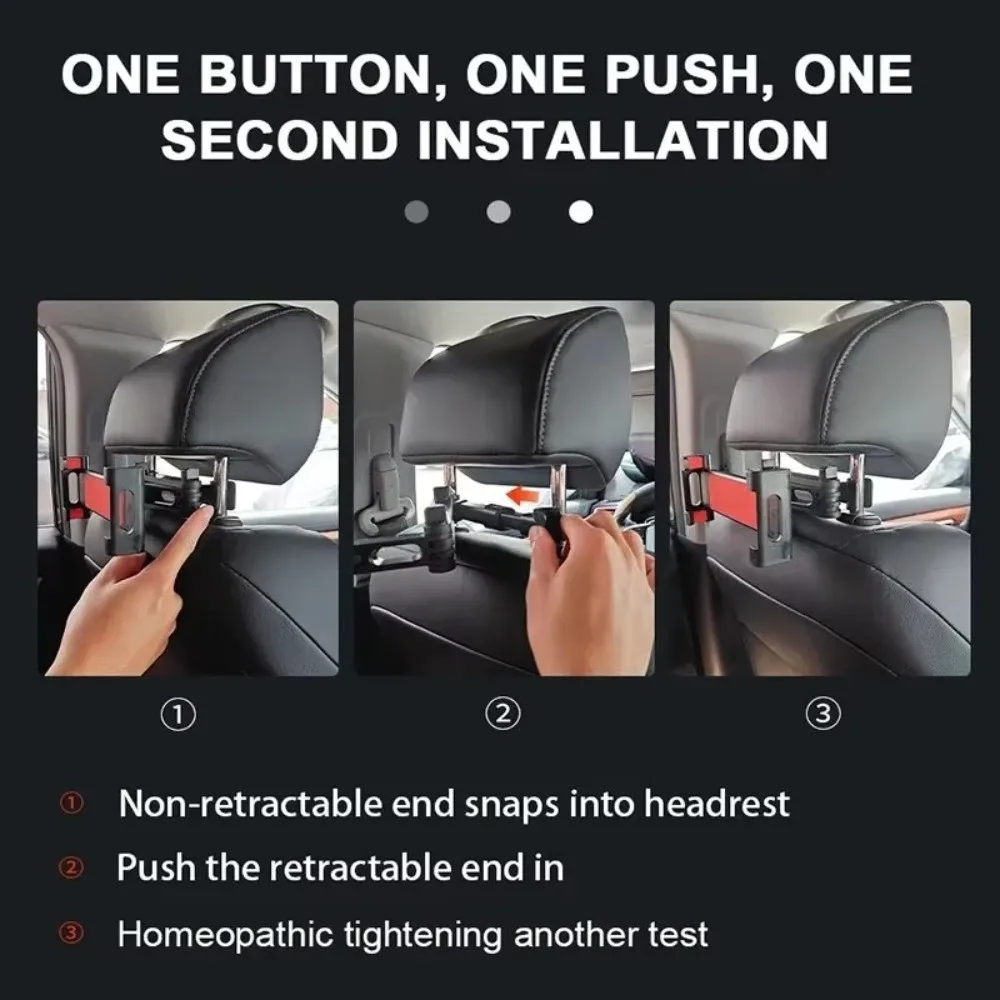 ONE BUTTON, ONE PUSH, ONE SECOND INSTALLATION

①

②

③

① Non-retractable end snaps into headrest

② Push the retractable end in

③ Homeopathic tightening another test