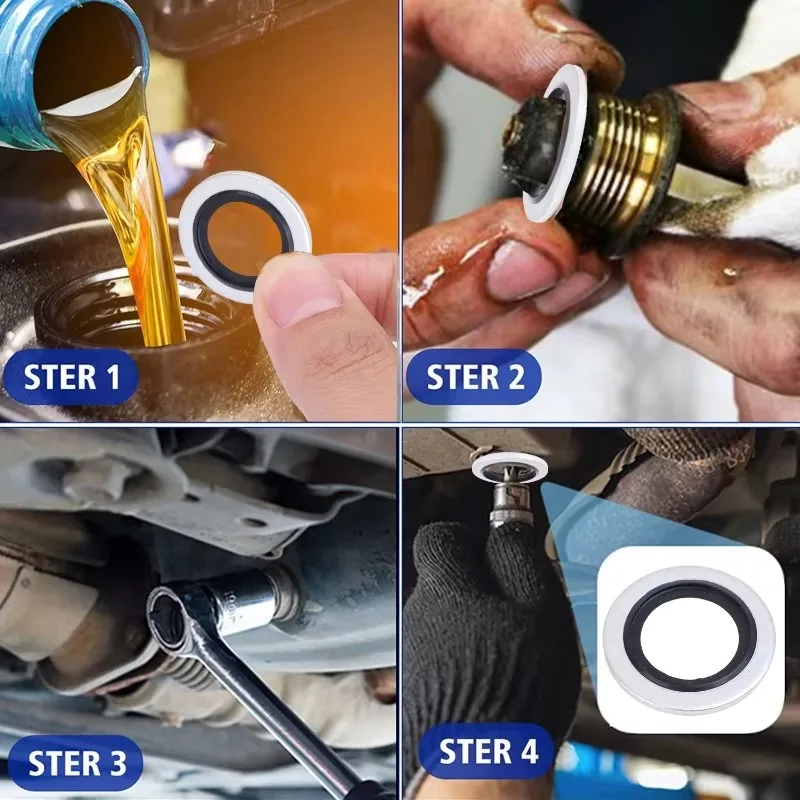 STER 1

STER 2

STER 3

STER 4