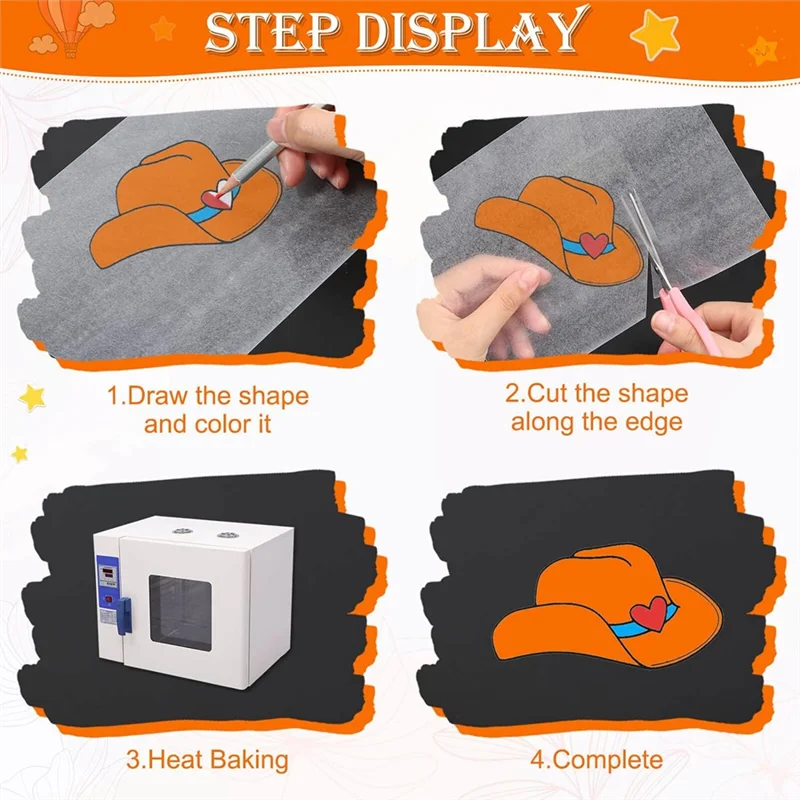 STEP DISPLAY

1.Draw the shape and color it

2.Cut the shape along the edge

3.Heat Baking

4.Complete