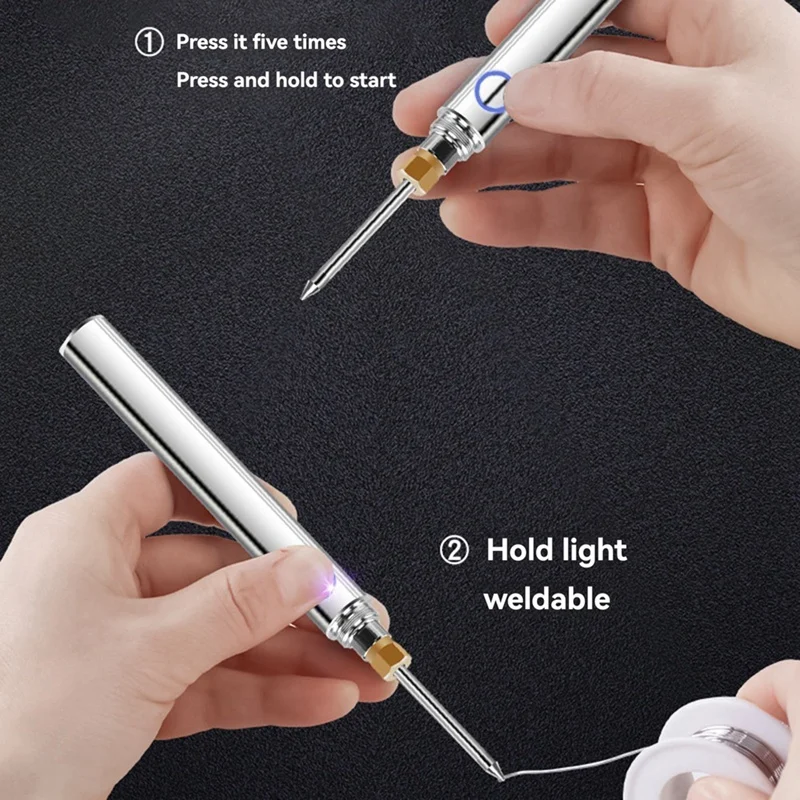 ① Press it five times
Press and hold to start

② Hold light weldable